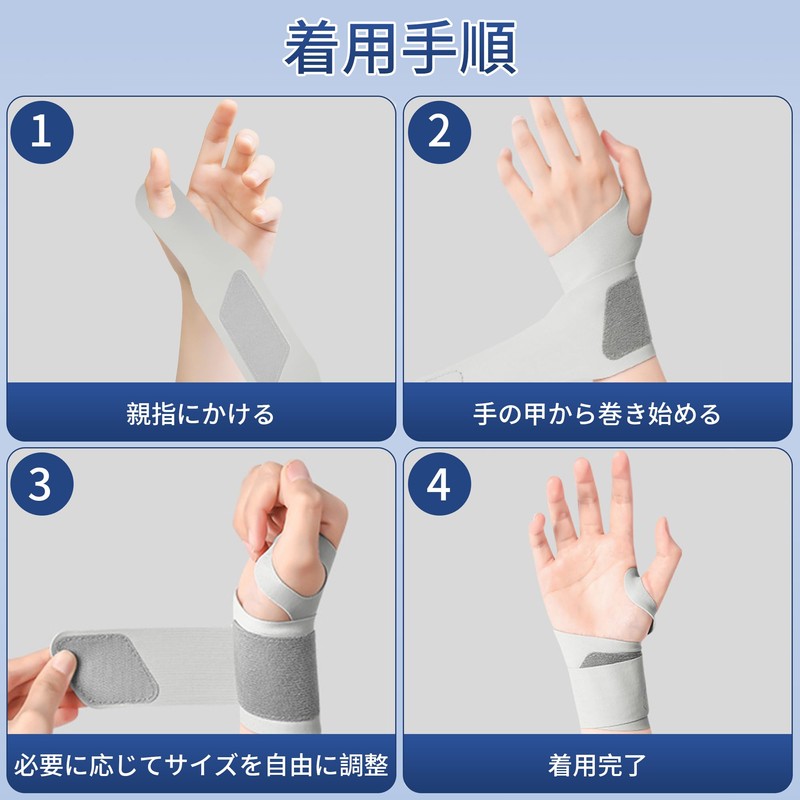 着用手順

1
親指にかける

2
手の甲から巻き始める

3
必要に応じてサイズを自由に調整

4
着用完了