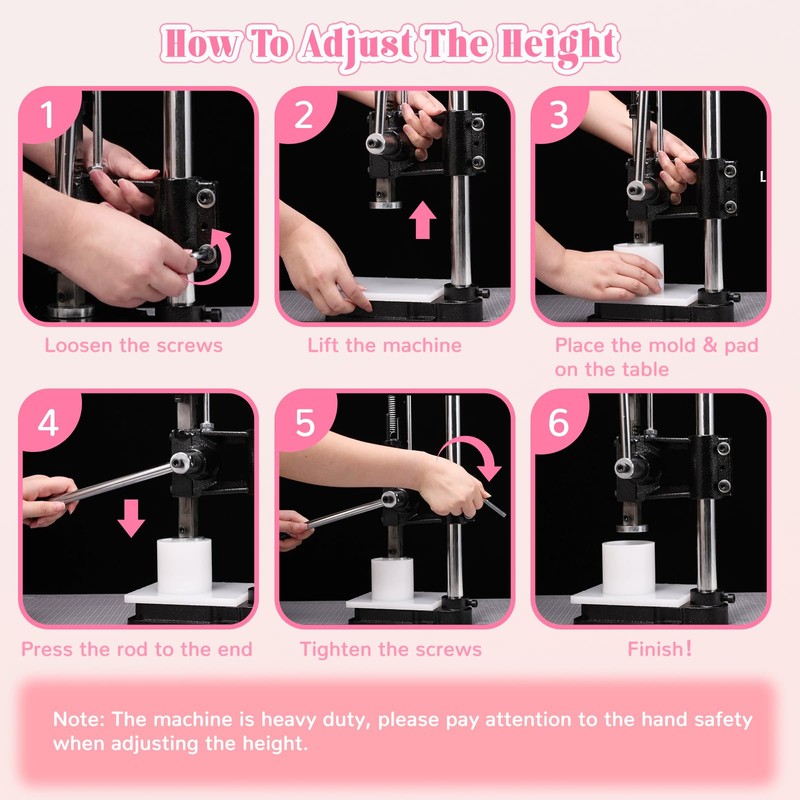 How To Adjust The Height

1

Loosen the screws

2

Lift the machine

3

Place the mold & pad on the table

4

Press the rod to the end

5

Tighten the screws

6

Finish!

Note: The machine is heavy duty, please pay attention to the hand safety when adjusting the height.