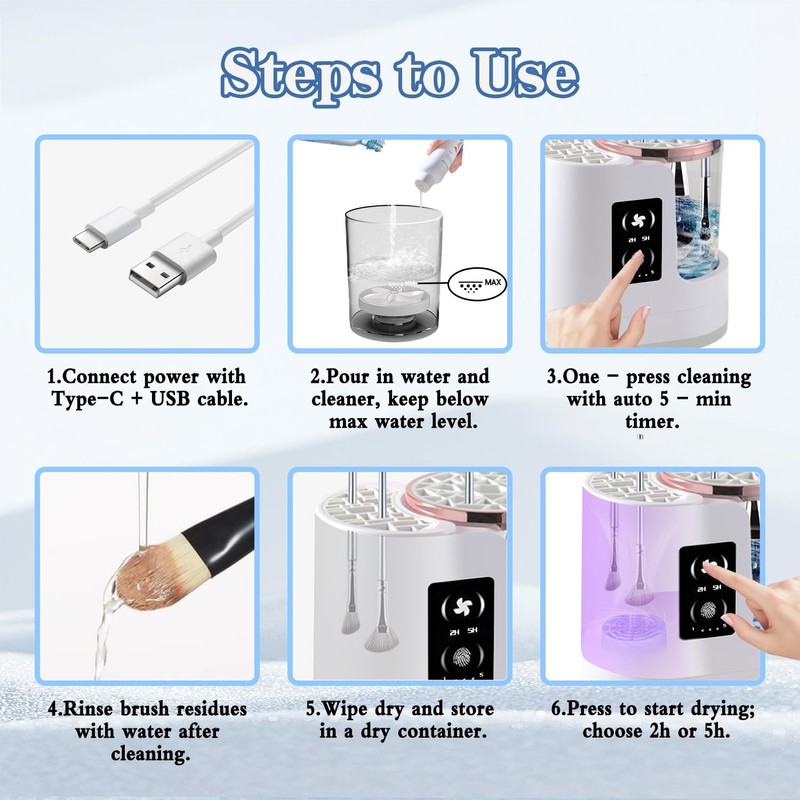 Steps to Use

MAX

2H 5H

1.Connect power with Type-C + USB cable.

2.Pour in water and cleaner, keep below max water level.

3.One - press cleaning with auto 5 - min timer.

2H 5H

2H 5H

4.Rinse brush residues with water after cleaning.

5.Wipe dry and store in a dry container.

6.Press to start drying; choose 2h or 5h.