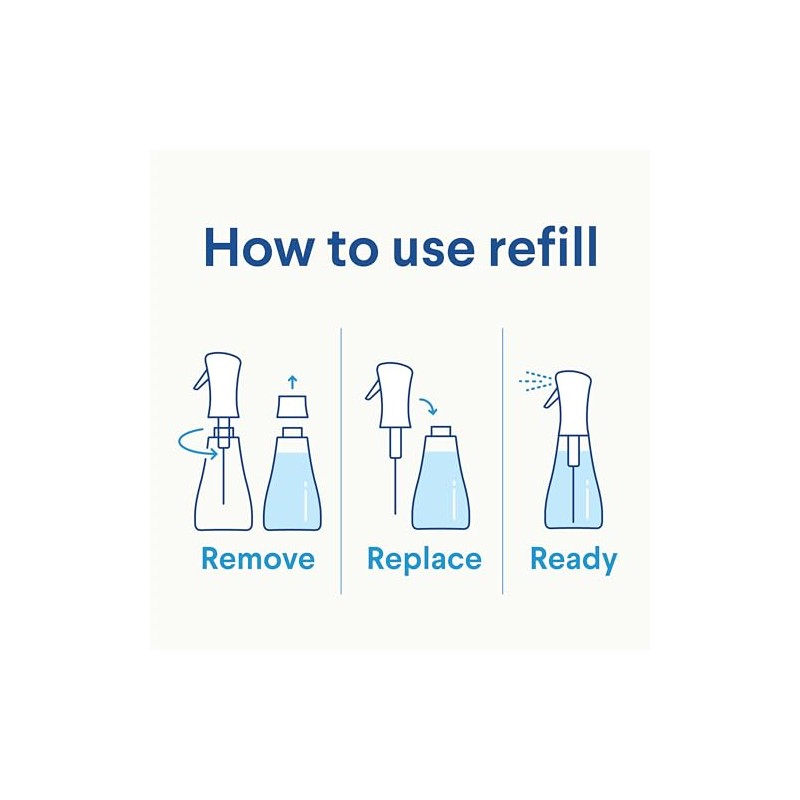 How to use refill

Remove

Replace

Ready