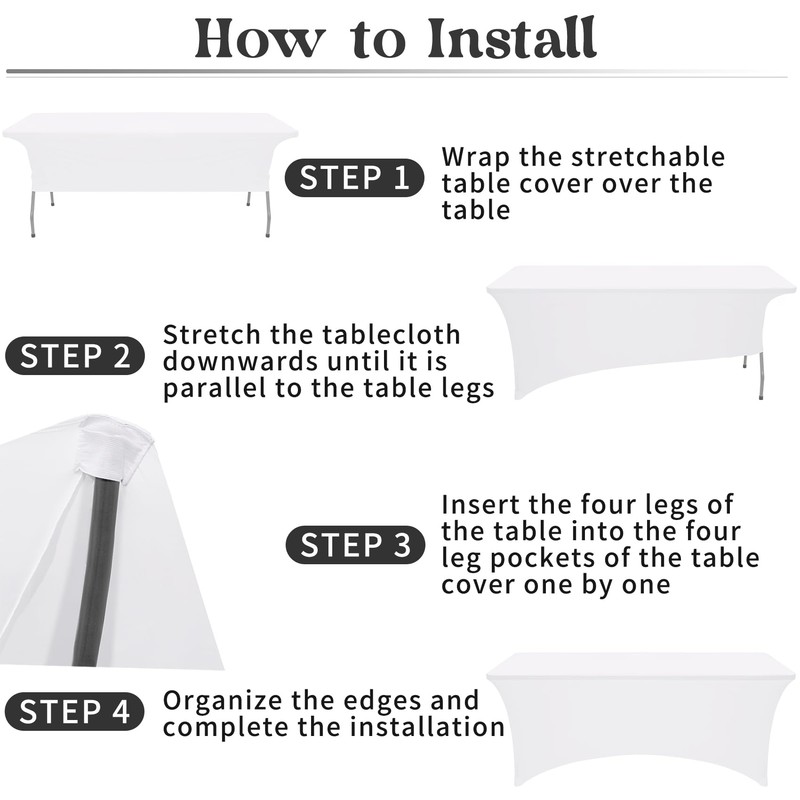 How to Install

STEP 1 Wrap the stretchable table cover over the table

STEP 2 Stretch the tablecloth downwards until it is parallel to the table legs

STEP 3 Insert the four legs of the table into the four leg pockets of the table cover one by one

STEP 4 Organize the edges and complete the installation