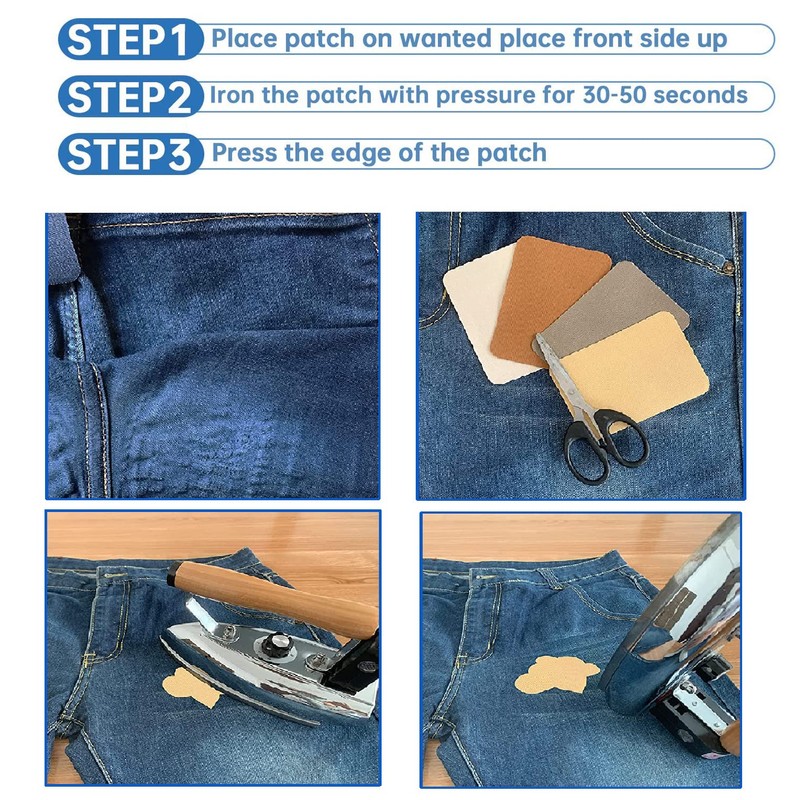 STEP1 Place patch on wanted place front side up

STEP2 Iron the patch with pressure for 30-50 seconds

STEP3 Press the edge of the patch