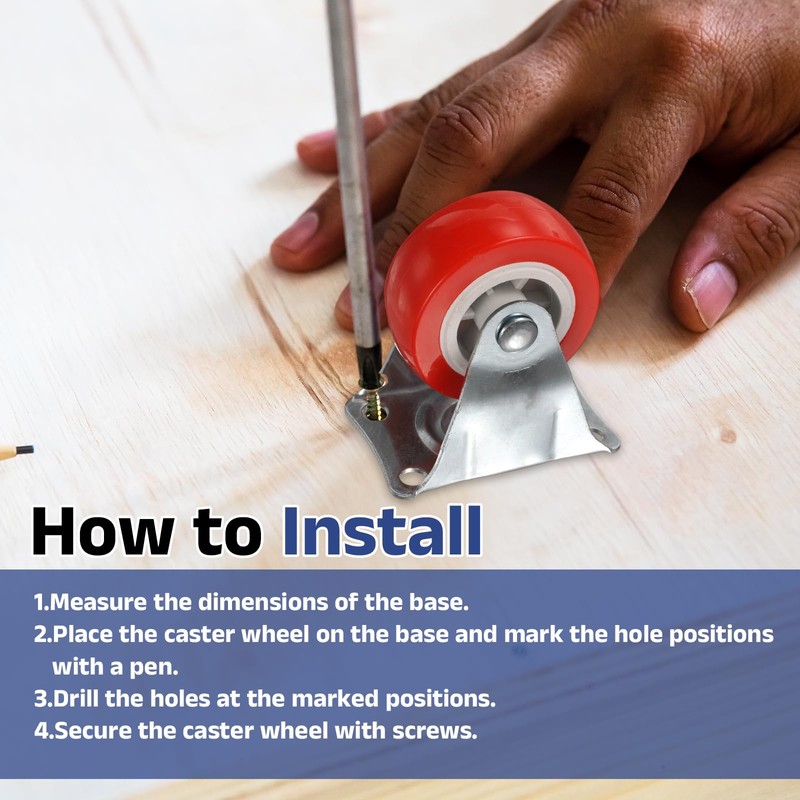 How to Install

1.Measure the dimensions of the base.
2.Place the caster wheel on the base and mark the hole positions with a pen.
3.Drill the holes at the marked positions.
4.Secure the caster wheel with screws.