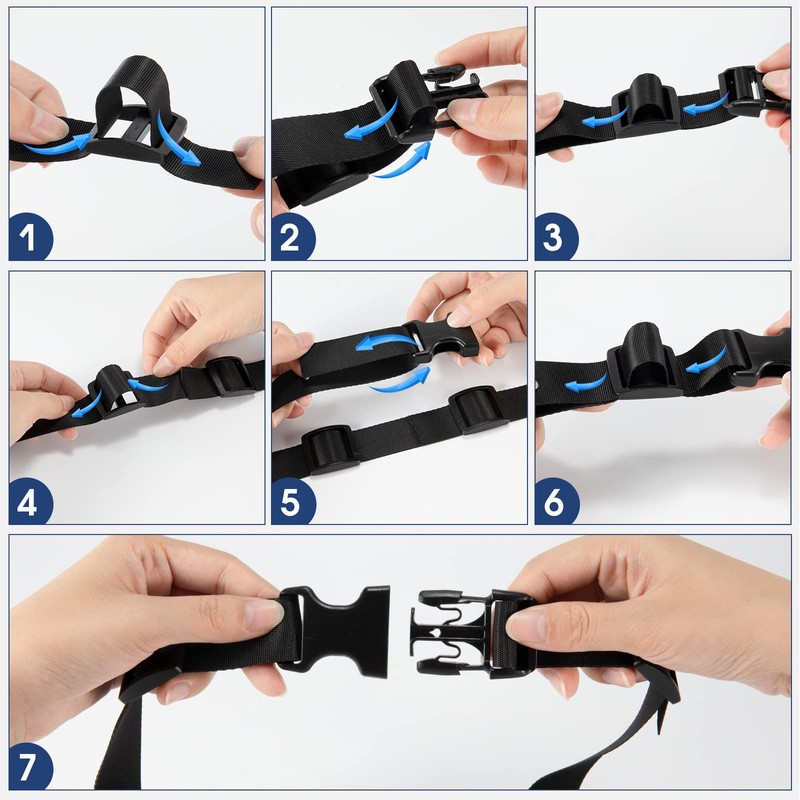 1
2
3
4
5
6
7