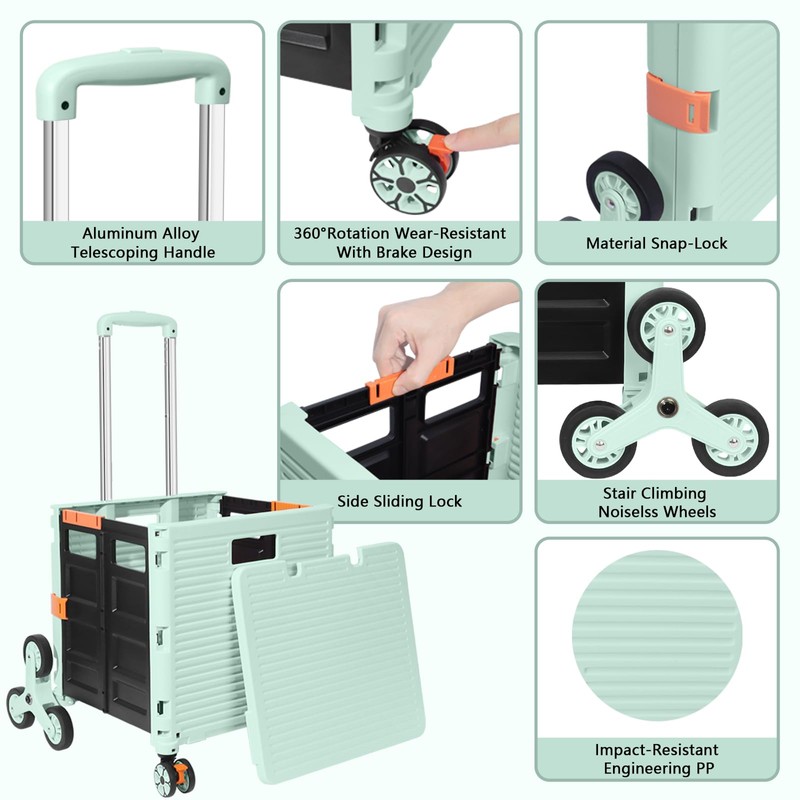 Aluminum Alloy Telescoping Handle

360°Rotation Wear-Resistant With Brake Design

Material Snap-Lock

Side Sliding Lock

Stair Climbing Noiselss Wheels

Impact-Resistant Engineering PP