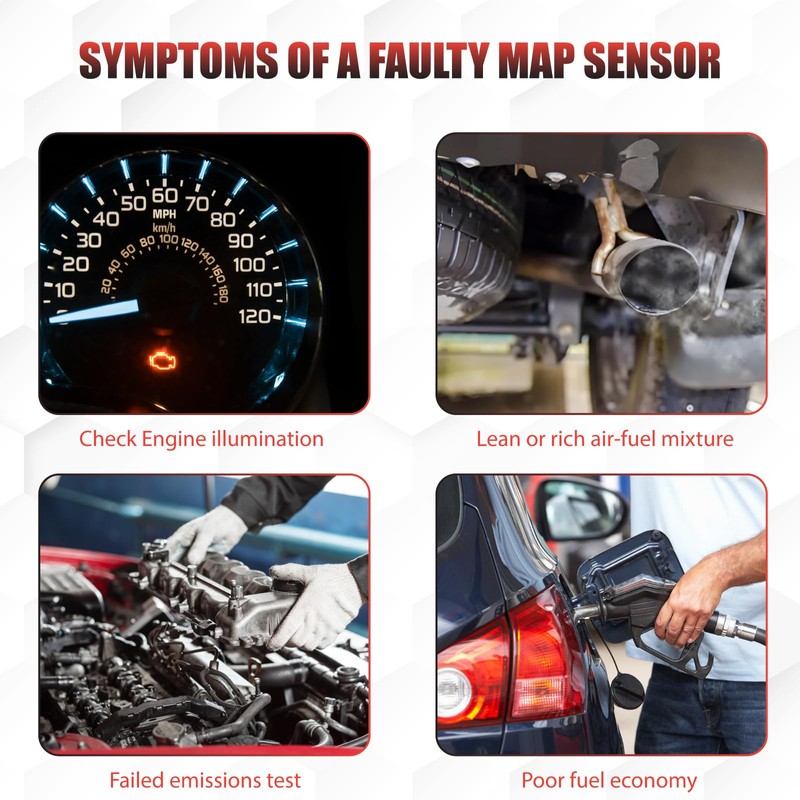 SYMPTOMS OF A FAULTY MAP SENSOR

10 20 30 40 50 60 70 80 90 100 110 120
MPH
km/h
20 40 60 80 100 120 140 160 180

Check Engine illumination

Lean or rich air-fuel mixture

Failed emissions test

Poor fuel economy