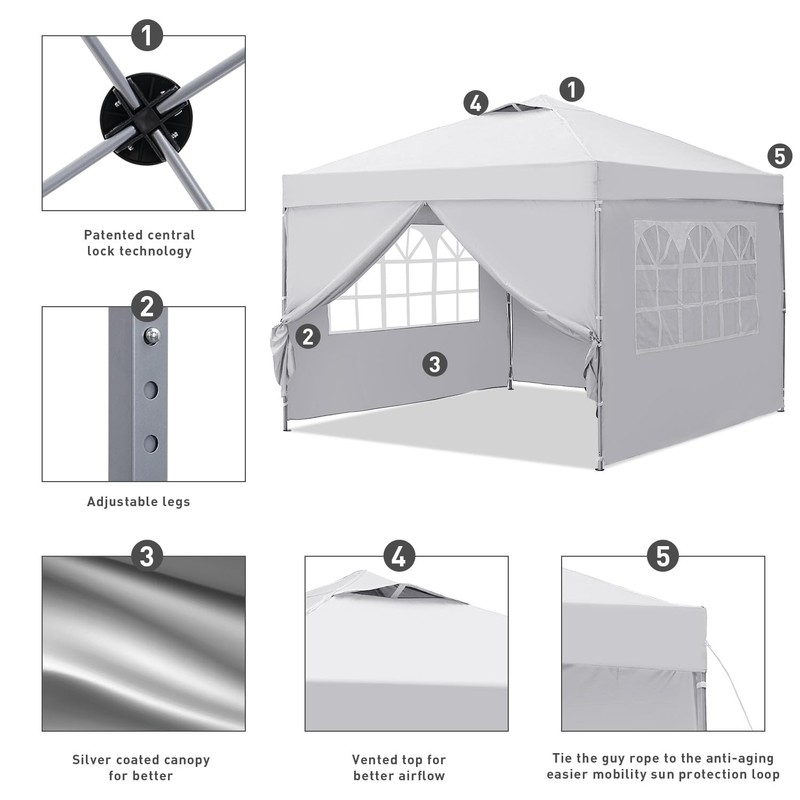 1

Patented central lock technology

2

Adjustable legs

4

1

5

2

3

3

Silver coated canopy for better

4

Vented top for better airflow

5

Tie the guy rope to the anti-aging easier mobility sun protection loop