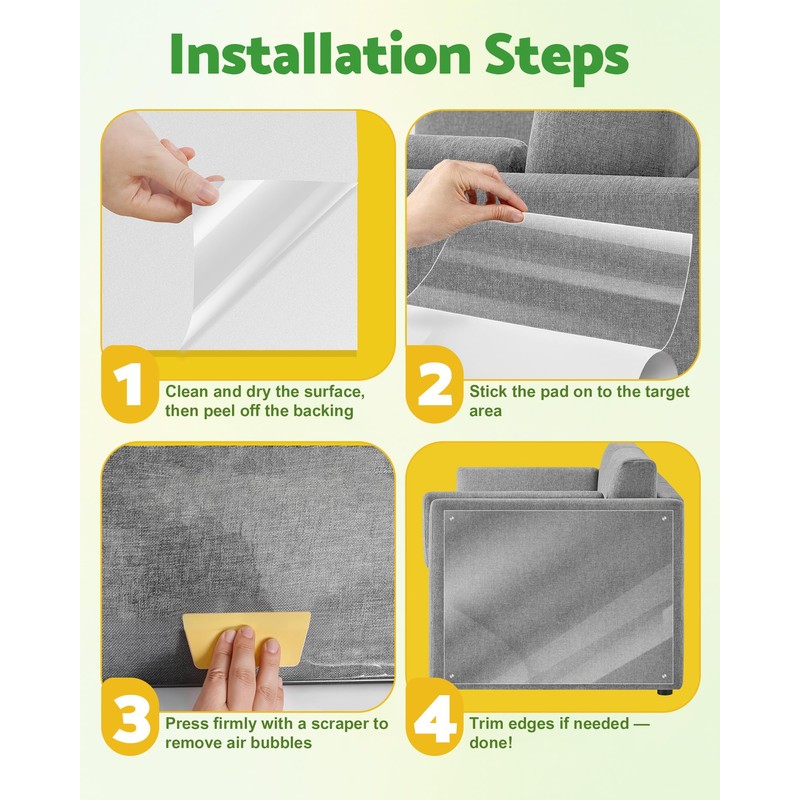 Installation Steps

1 Clean and dry the surface, then peel off the backing

2 Stick the pad on to the target area

3 Press firmly with a scraper to remove air bubbles

4 Trim edges if needed — done!