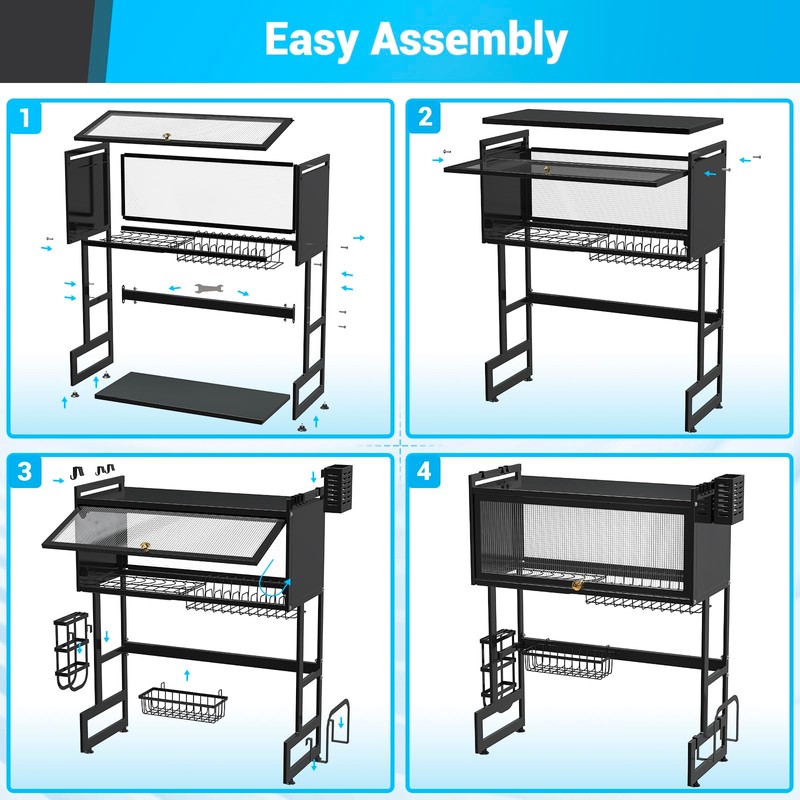 Easy Assembly

1

2

3

4