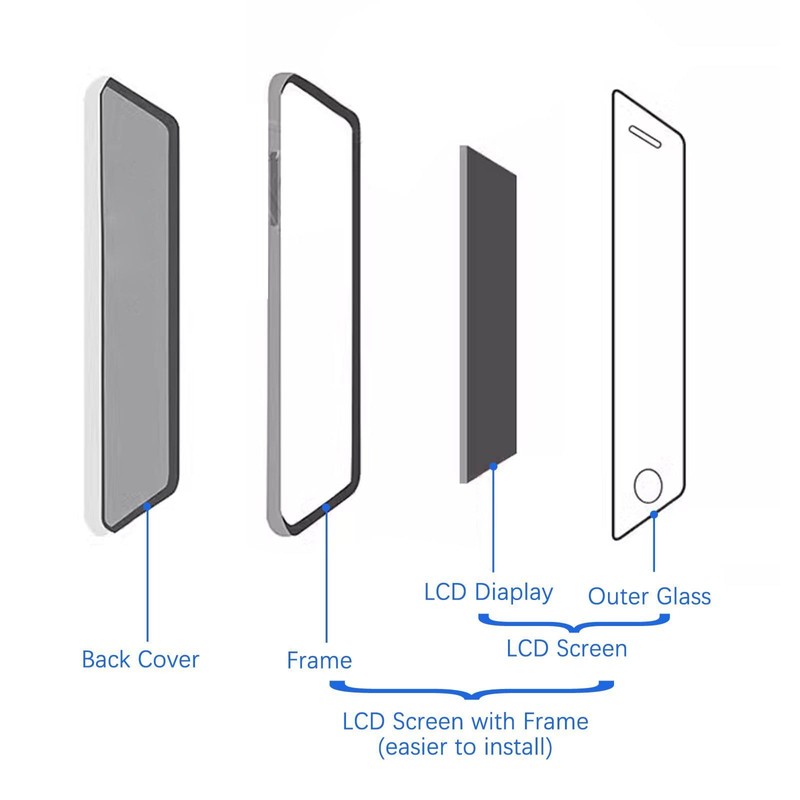 LCD Diaplay

Outer Glass

LCD Screen

Back Cover

Frame

LCD Screen with Frame
(easier to install)