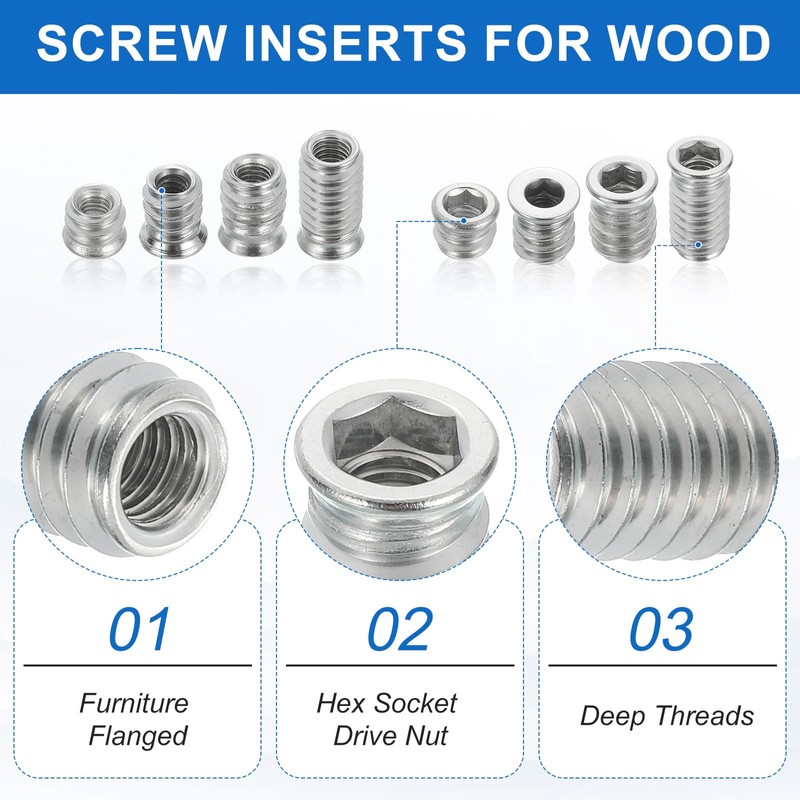 SCREW INSERTS FOR WOOD

01

Furniture Flanged

02

Hex Socket Drive Nut

03

Deep Threads