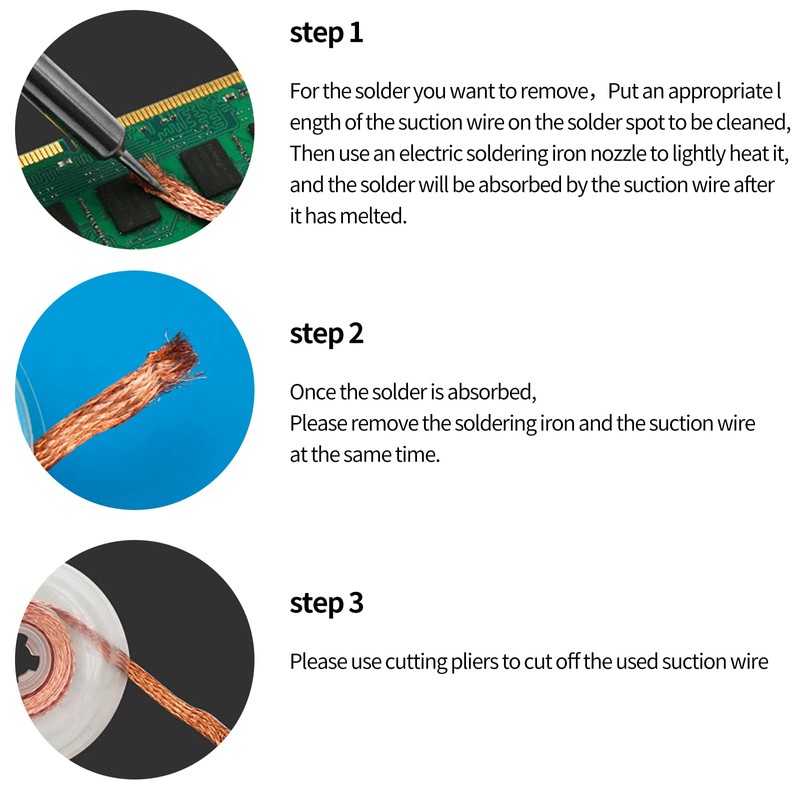 step 1

For the solder you want to remove，Put an appropriate l ength of the suction wire on the solder spot to be cleaned, Then use an electric soldering iron nozzle to lightly heat it, and the solder will be absorbed by the suction wire after it has melted.

step 2

Once the solder is absorbed,
Please remove the soldering iron and the suction wire at the same time.

step 3

Please use cutting pliers to cut off the used suction wire