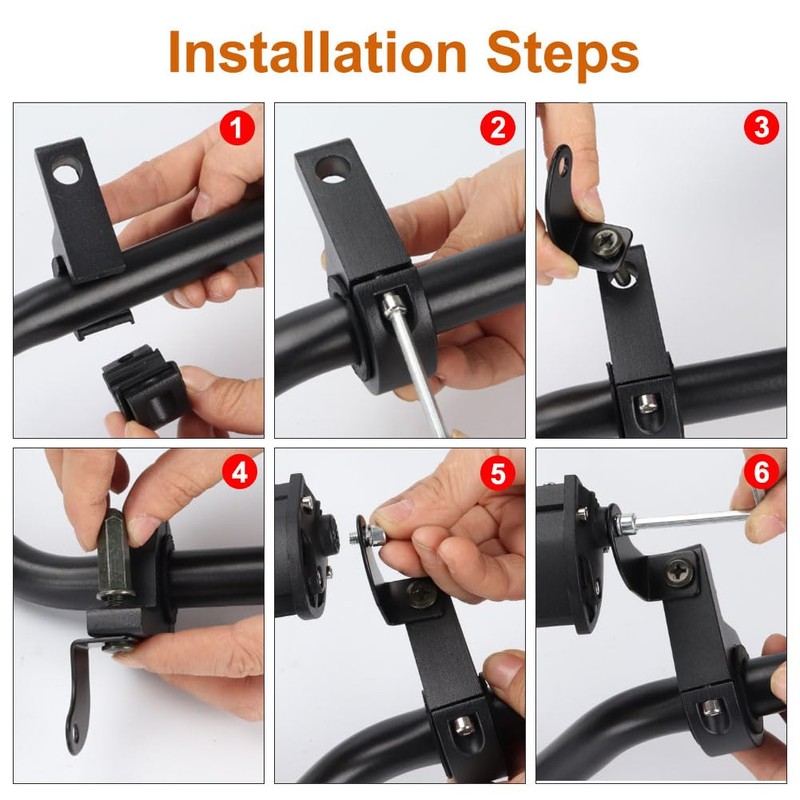 Installation Steps

1

2

3

4

5

6