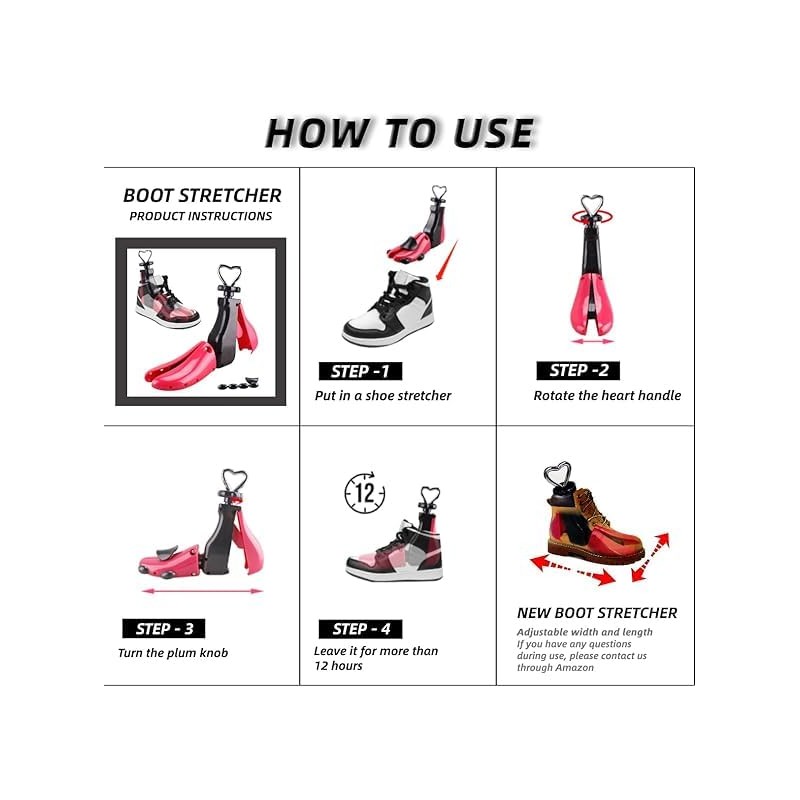 HOW TO USE

BOOT STRETCHER
PRODUCT INSTRUCTIONS

STEP -1
Put in a shoe stretcher

STEP -2
Rotate the heart handle

STEP - 3
Turn the plum knob

12

STEP - 4
Leave it for more than 12 hours

NEW BOOT STRETCHER
Adjustable width and length
If you have any questions during use, please contact us through Amazon