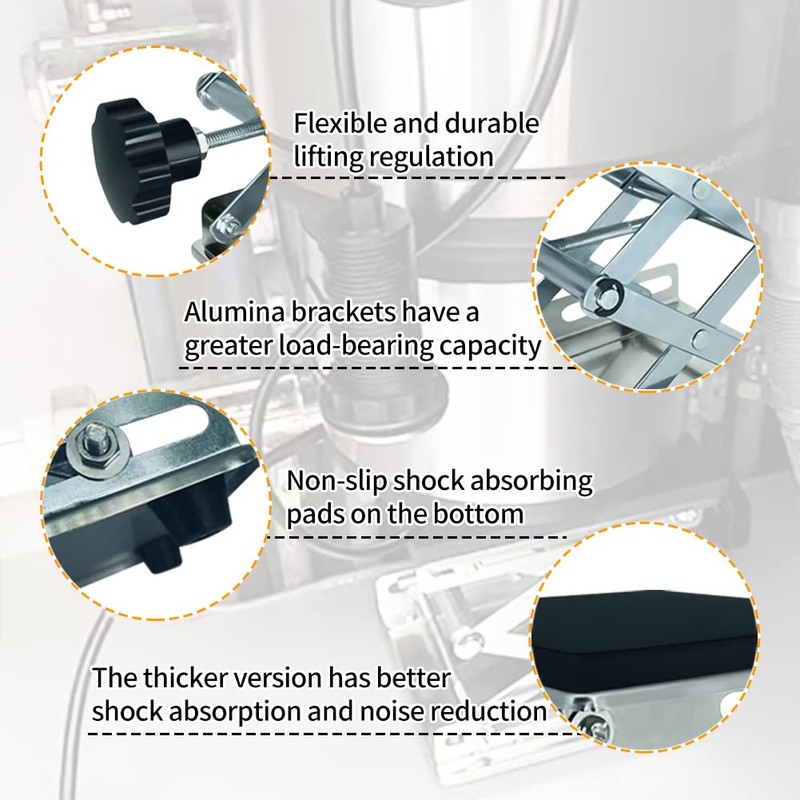 Flexible and durable lifting regulation

Alumina brackets have a greater load-bearing capacity

Non-slip shock absorbing pads on the bottom

The thicker version has better shock absorption and noise reduction