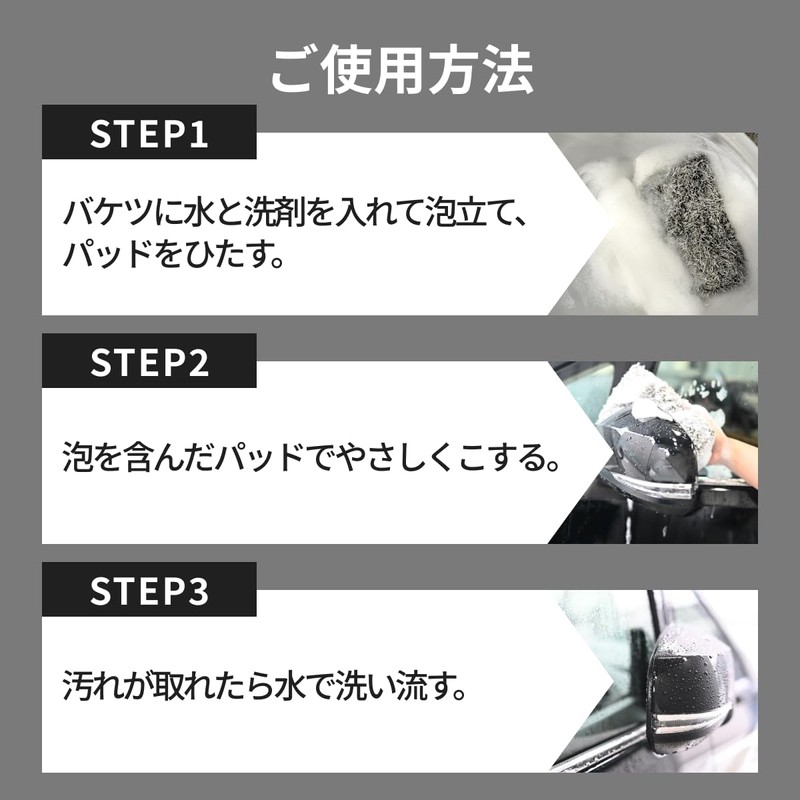 ご使用方法

STEP1

バケツに水と洗剤を入れて泡立て、パッドをひたす。

STEP2

泡を含んだパッドでやさしくこする。

STEP3

汚れが取れたら水で洗い流す。