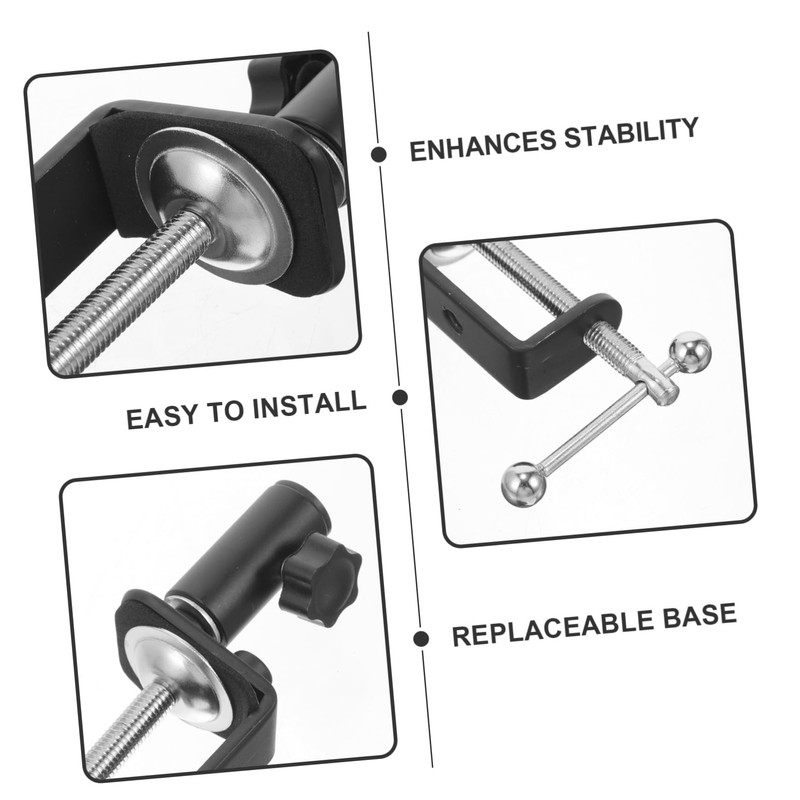 ENHANCES STABILITY

EASY TO INSTALL

REPLACEABLE BASE