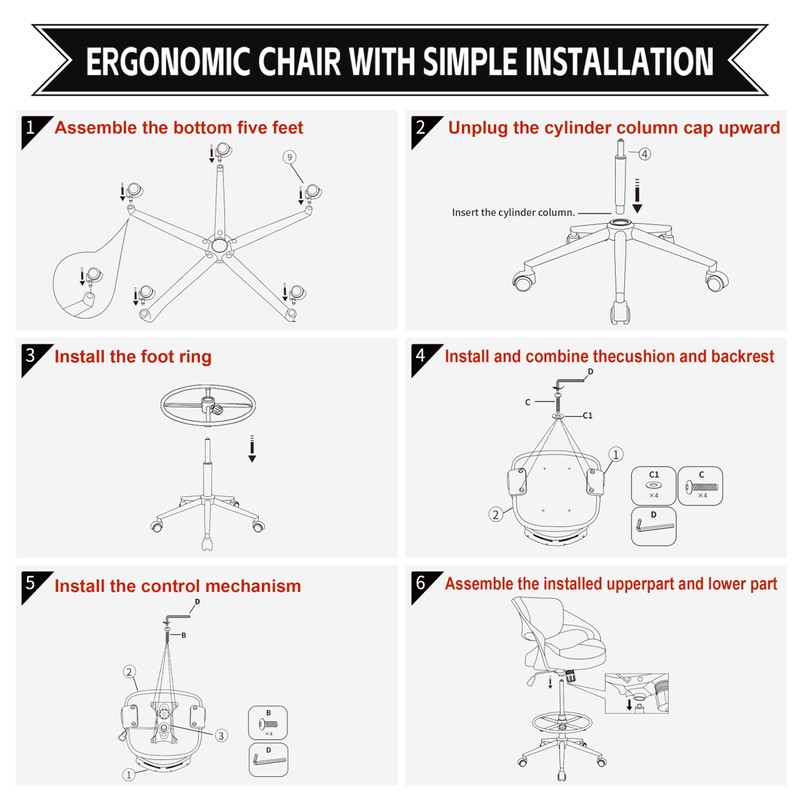 ERGONOMIC CHAIR WITH SIMPLE INSTALLATION

1 Assemble the bottom five feet

9

2 Unplug the cylinder column cap upward

4

Insert the cylinder column.

3 Install the foot ring

4 Install and combine thecushion and backrest

D

C

C1

1

2

C1 ×4

C ×4

D

5 Install the control mechanism

D

B

2

3

1

B ×4

D

6 Assemble the installed upperpart and lower part