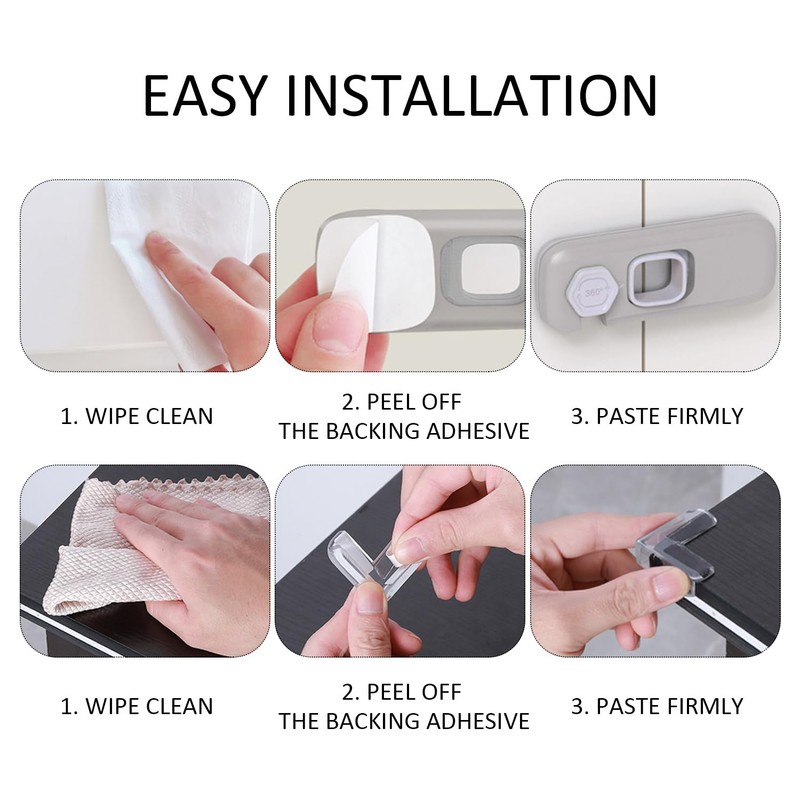 EASY INSTALLATION

360°

1. WIPE CLEAN

2. PEEL OFF THE BACKING ADHESIVE

3. PASTE FIRMLY

1. WIPE CLEAN

2. PEEL OFF THE BACKING ADHESIVE

3. PASTE FIRMLY