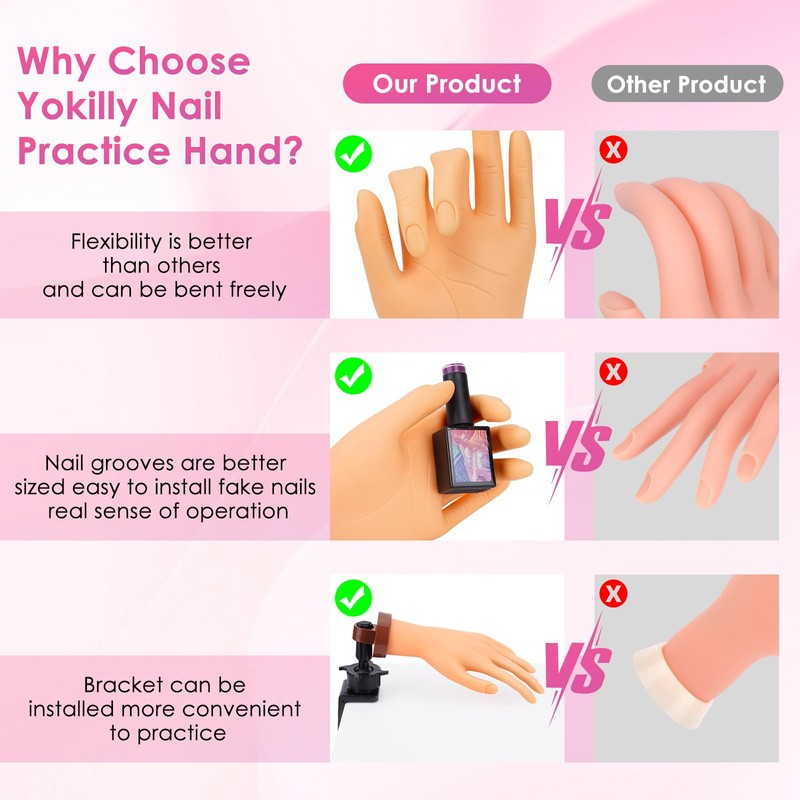 Why Choose Yokilly Nail Practice Hand?

Our Product

Other Product

Flexibility is better than others and can be bent freely

VS

Nail grooves are better sized easy to install fake nails real sense of operation

VS

Bracket can be installed more convenient to practice

VS