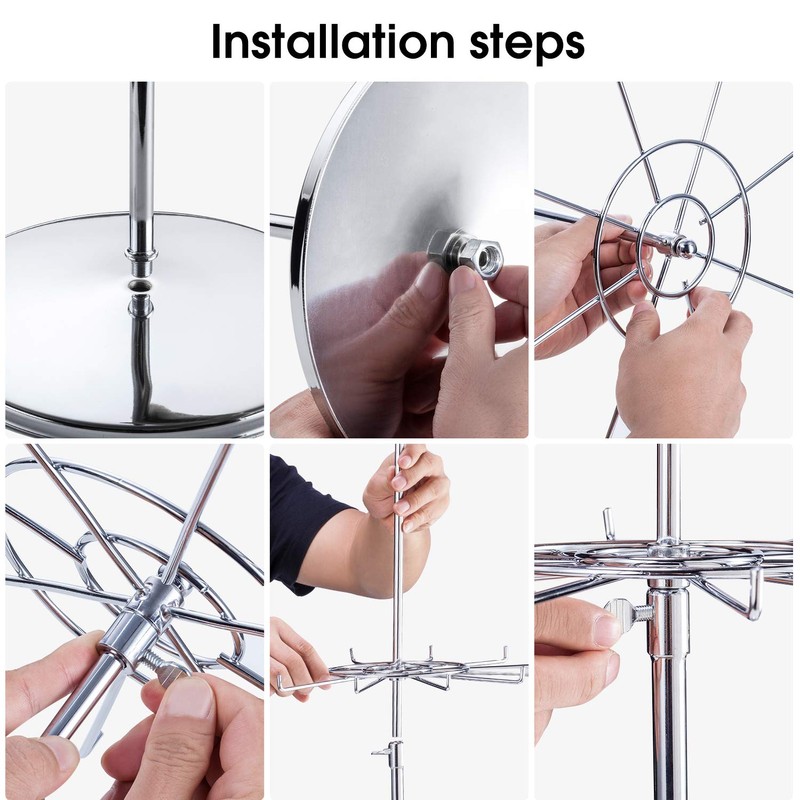 Installation steps