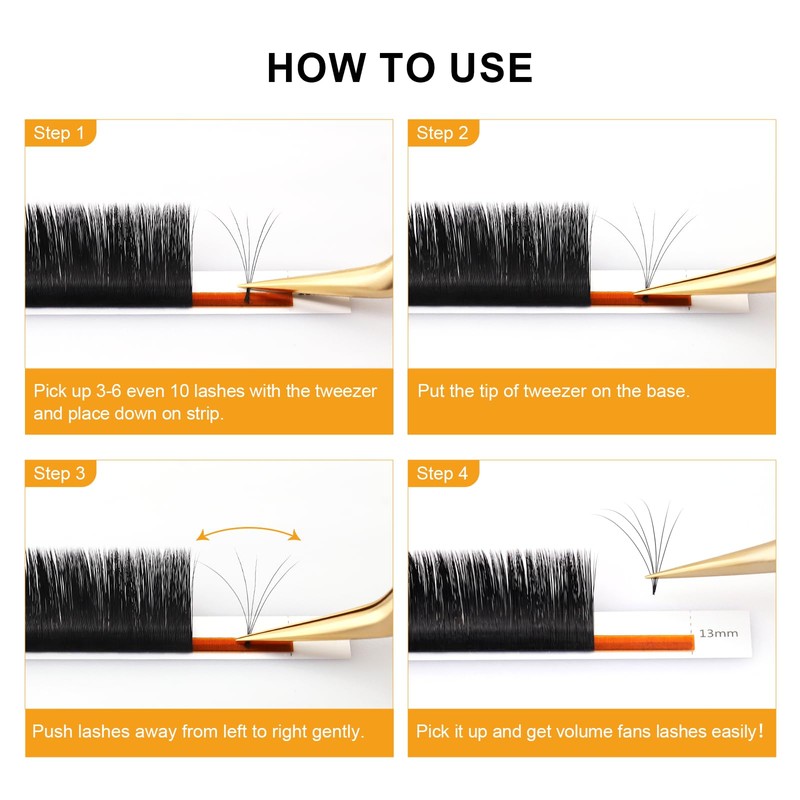 HOW TO USE

Step 1

Pick up 3-6 even 10 lashes with the tweezer and place down on strip.

Step 2

Put the tip of tweezer on the base.

Step 3

Push lashes away from left to right gently.

Step 4

13mm

Pick it up and get volume fans lashes easily!