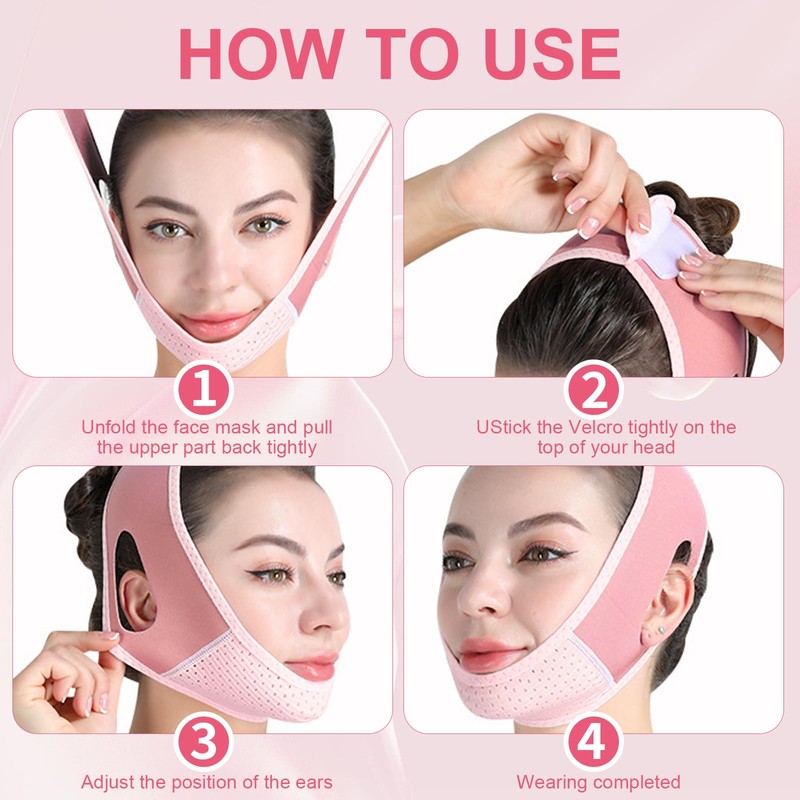 HOW TO USE

1

Unfold the face mask and pull the upper part back tightly

2

UStick the Velcro tightly on the top of your head

3

Adjust the position of the ears

4

Wearing completed