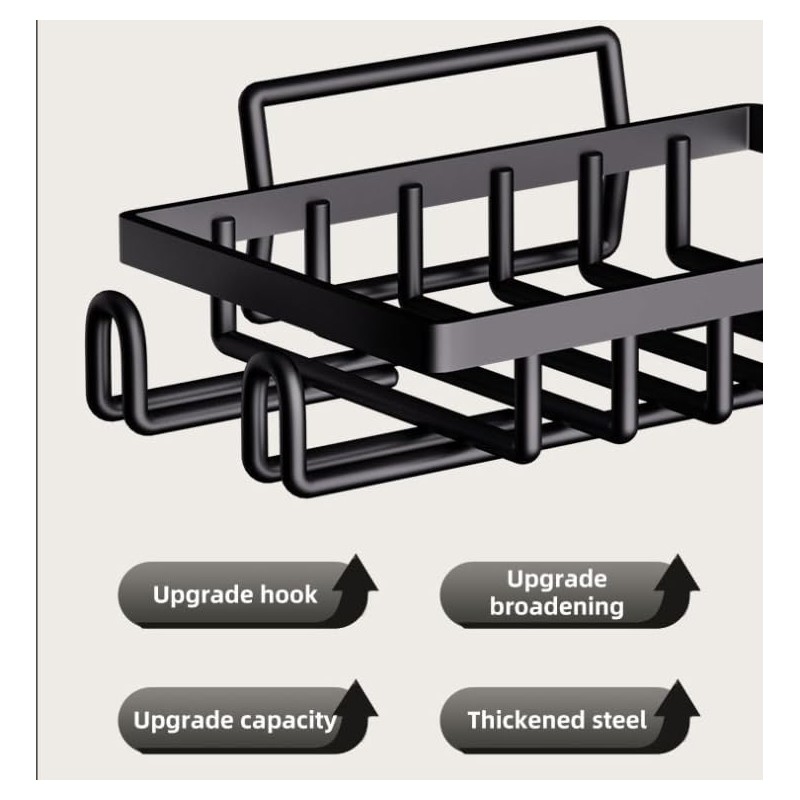 Upgrade hook

Upgrade broadening

Upgrade capacity

Thickened steel