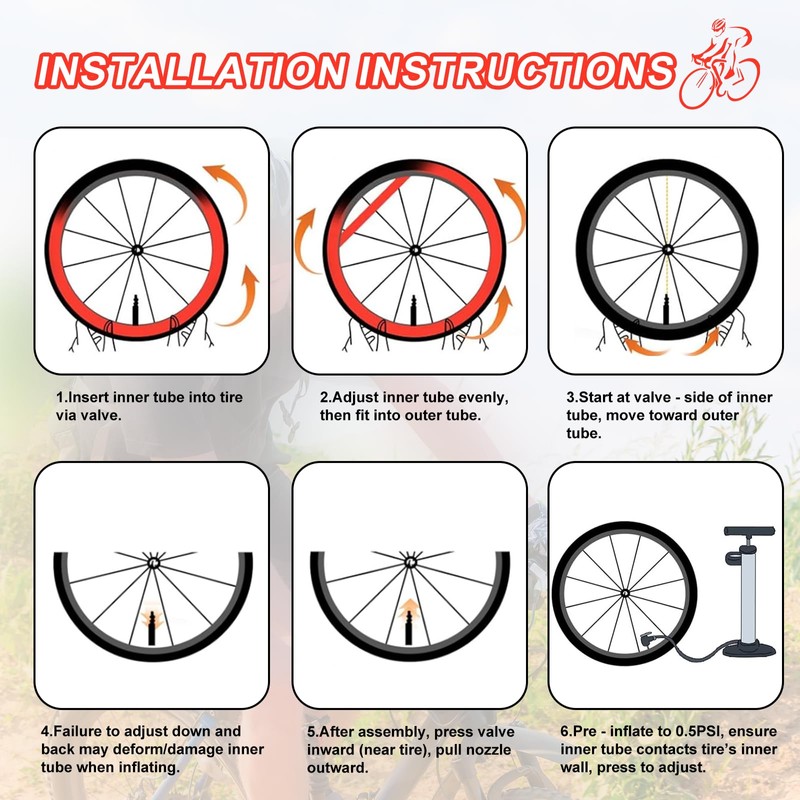 INSTALLATION INSTRUCTIONS

1.Insert inner tube into tire via valve.

2.Adjust inner tube evenly, then fit into outer tube.

3.Start at valve - side of inner tube, move toward outer tube.

4.Failure to adjust down and back may deform/damage inner tube when inflating.

5.After assembly, press valve inward (near tire), pull nozzle outward.

6.Pre - inflate to 0.5PSI, ensure inner tube contacts tire's inner wall, press to adjust.