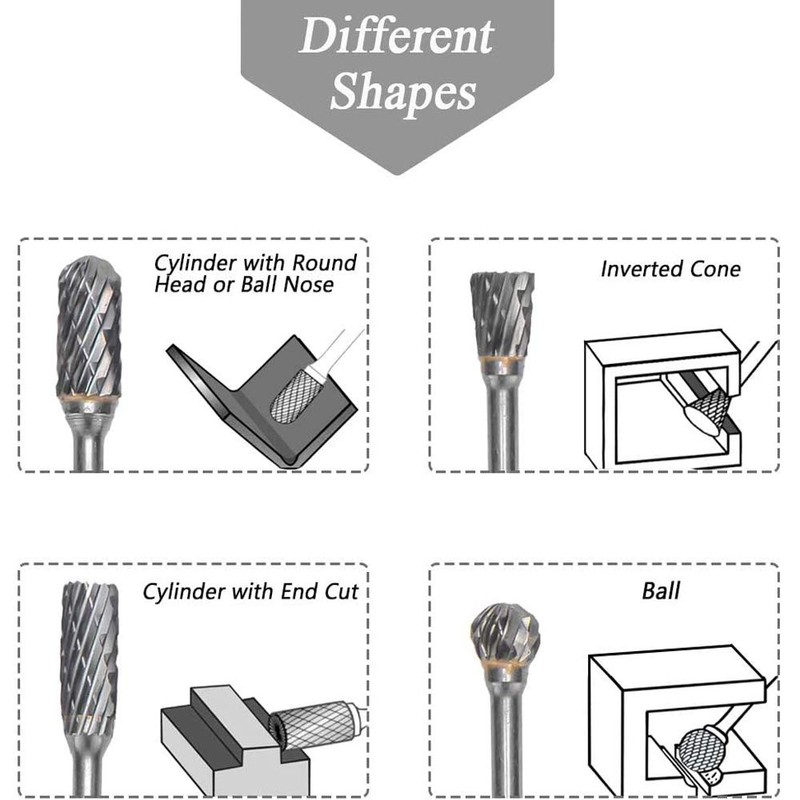 Different Shapes

Cylinder with Round Head or Ball Nose

Inverted Cone

Cylinder with End Cut

Ball