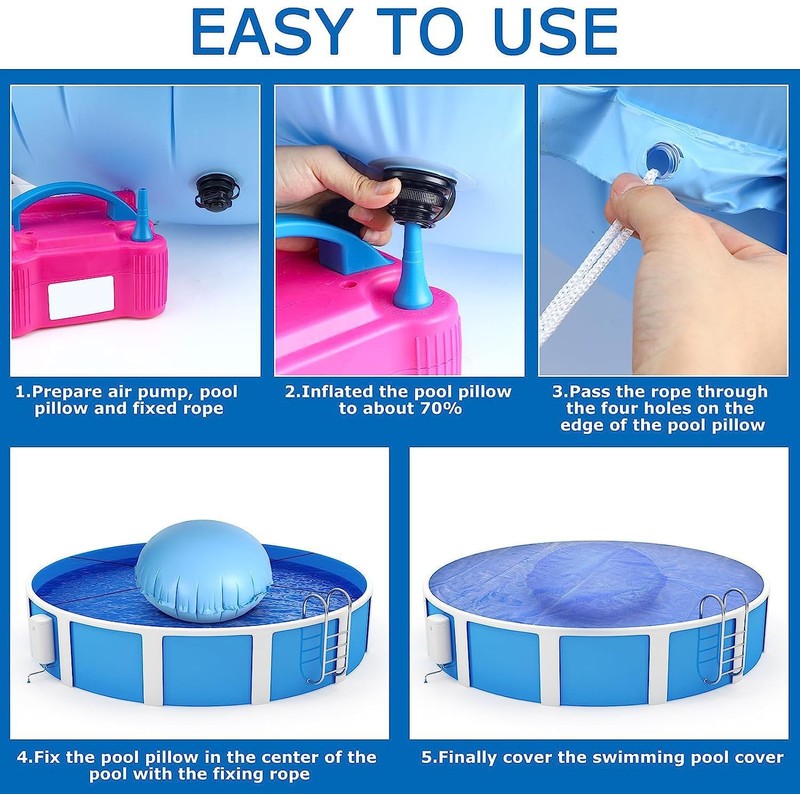 EASY TO USE

1.Prepare air pump, pool pillow and fixed rope

2.Inflated the pool pillow to about 70%

3.Pass the rope through the four holes on the edge of the pool pillow

4.Fix the pool pillow in the center of the pool with the fixing rope

5.Finally cover the swimming pool cover