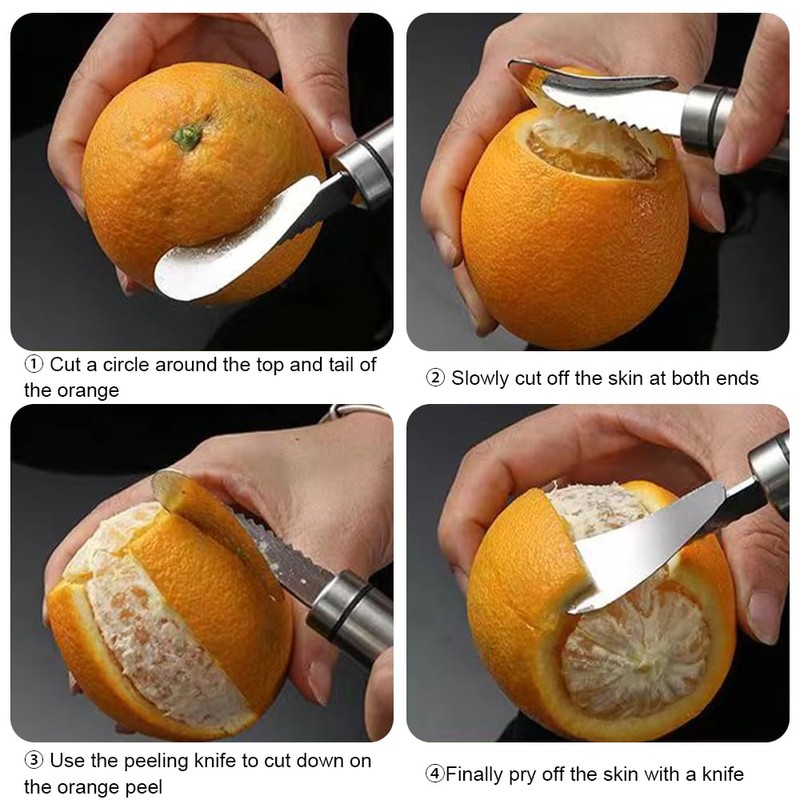 ① Cut a circle around the top and tail of the orange

② Slowly cut off the skin at both ends

③ Use the peeling knife to cut down on the orange peel

④Finally pry off the skin with a knife