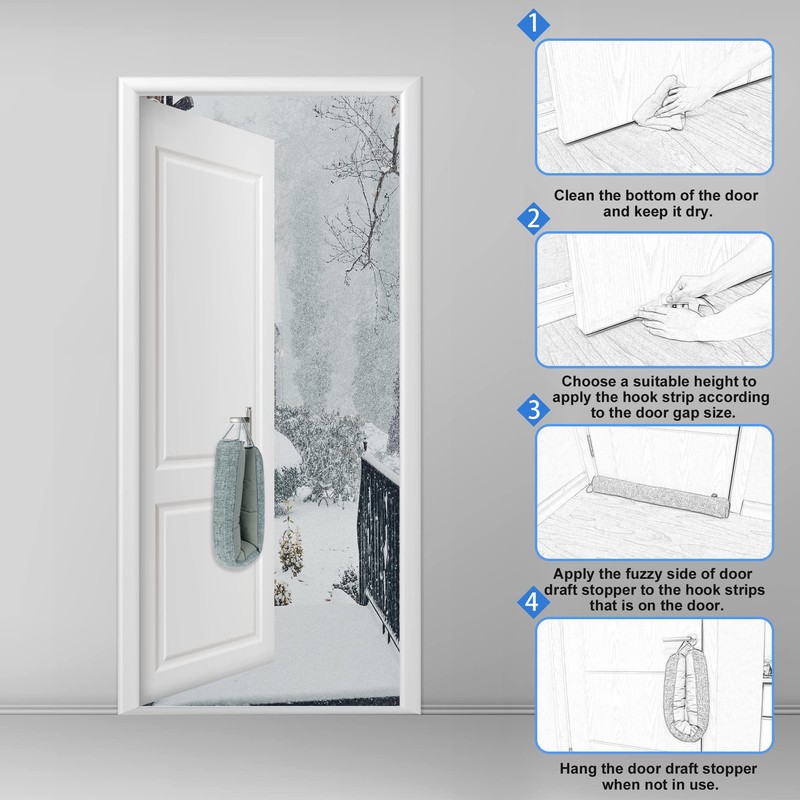 1

Clean the bottom of the door and keep it dry.

2

Choose a suitable height to apply the hook strip according to the door gap size.

3

Apply the fuzzy side of door draft stopper to the hook strips that is on the door.

4

Hang the door draft stopper when not in use.