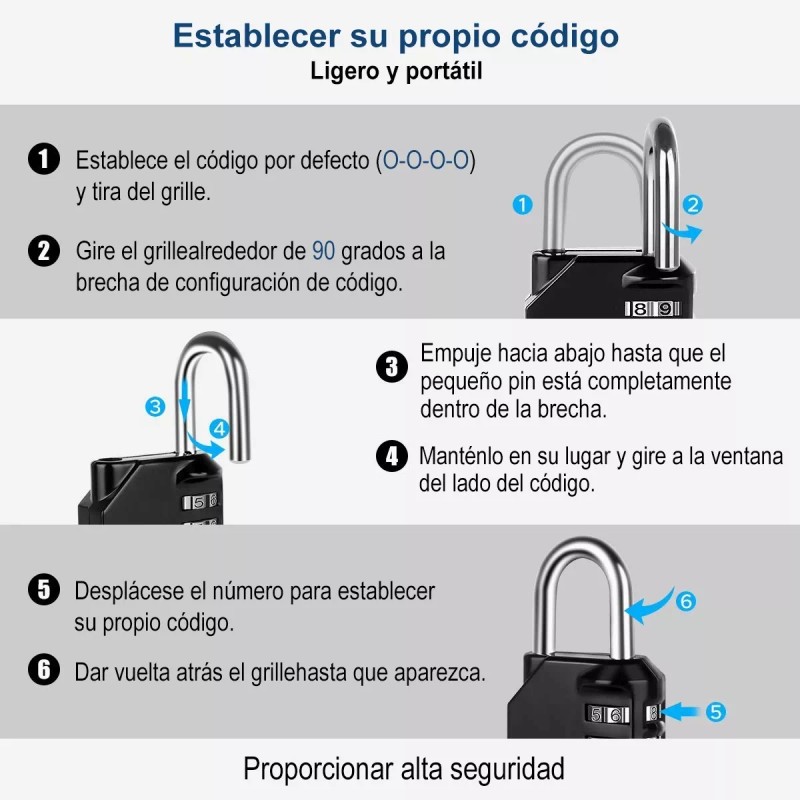 Establecer su propio código
Ligero y portátil

1 Establece el código por defecto (O-O-O-O) y tira del grille.

2 Gire el grillealrededor de 90 grados a la brecha de configuración de código.

1
2
8 9

3
4
5 6

3 Empuje hacia abajo hasta que el pequeño pin está completamente dentro de la brecha.

4 Manténlo en su lugar y gire a la ventana del lado del código.

5 Desplácese el número para establecer su propio código.

6 Dar vuelta atrás el grillehasta que aparezca.

6
5 6
8
5

Proporcionar alta seguridad