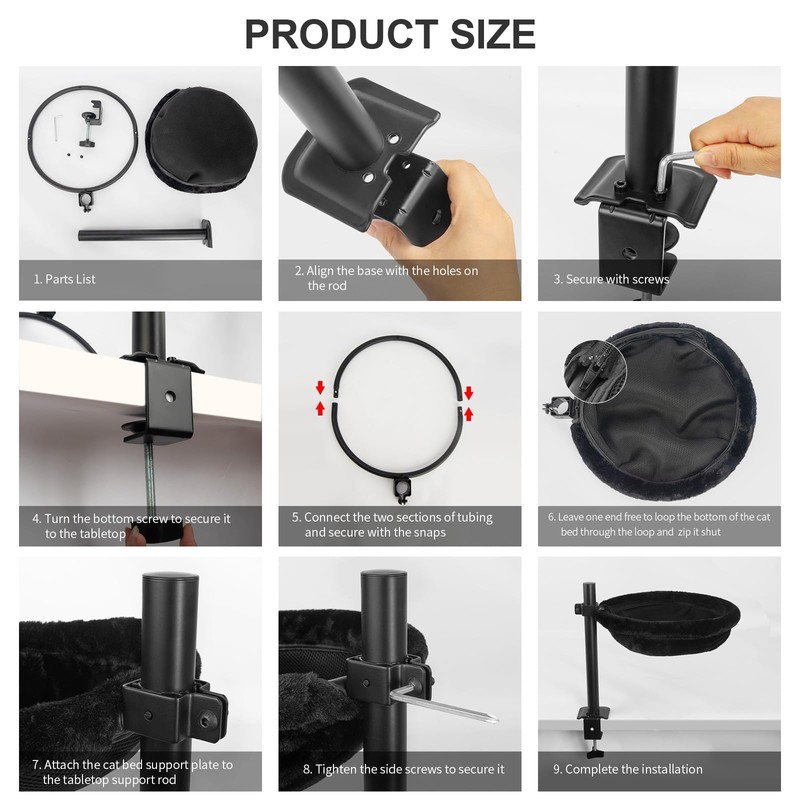 PRODUCT SIZE

1. Parts List

2. Align the base with the holes on the rod

3. Secure with screws

4. Turn the bottom screw to secure it to the tabletop

5. Connect the two sections of tubing and secure with the snaps

6. Leave one end free to loop the bottom of the cat bed through the loop and zip it shut

7. Attach the cat bed support plate to the tabletop support rod

8. Tighten the side screws to secure it

9. Complete the installation