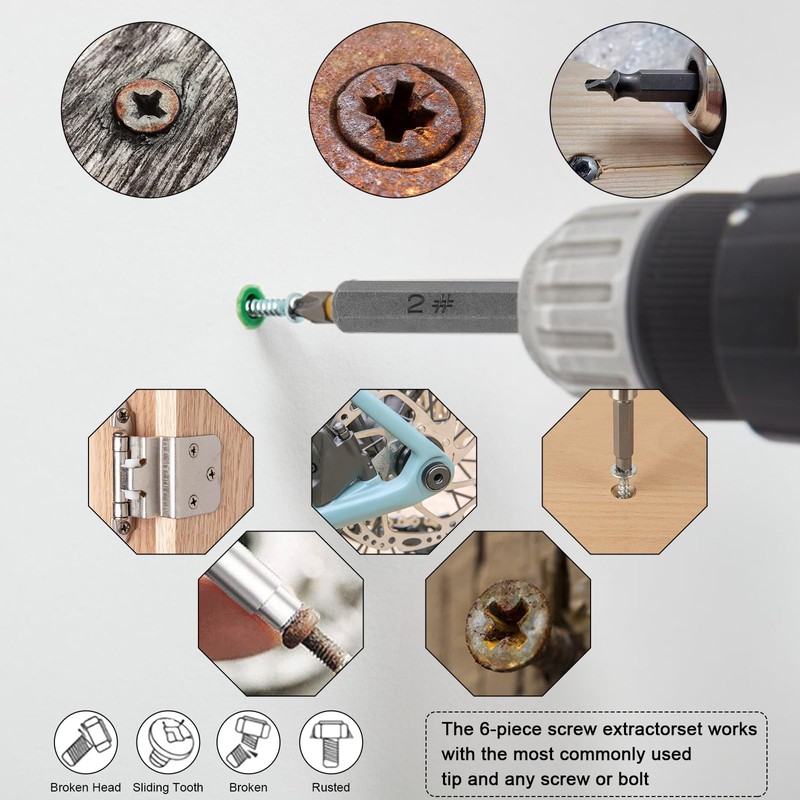 2 #

Broken Head
Sliding Tooth
Broken
Rusted

The 6-piece screw extractorset works with the most commonly used tip and any screw or bolt