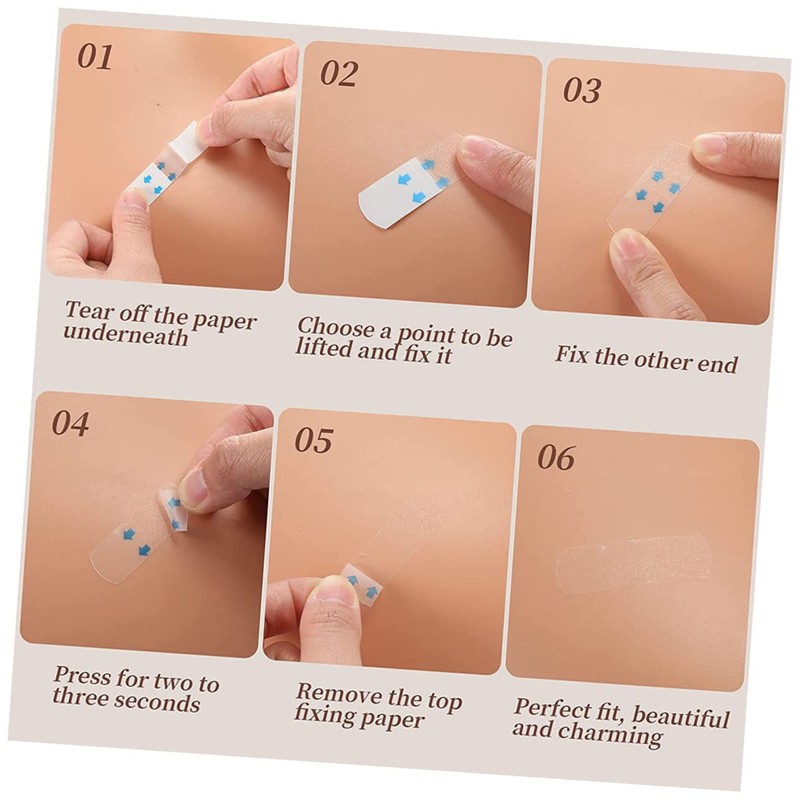 01

Tear off the paper underneath

02

Choose a point to be lifted and fix it

03

Fix the other end

04

Press for two to three seconds

05

Remove the top fixing paper

06

Perfect fit, beautiful and charming