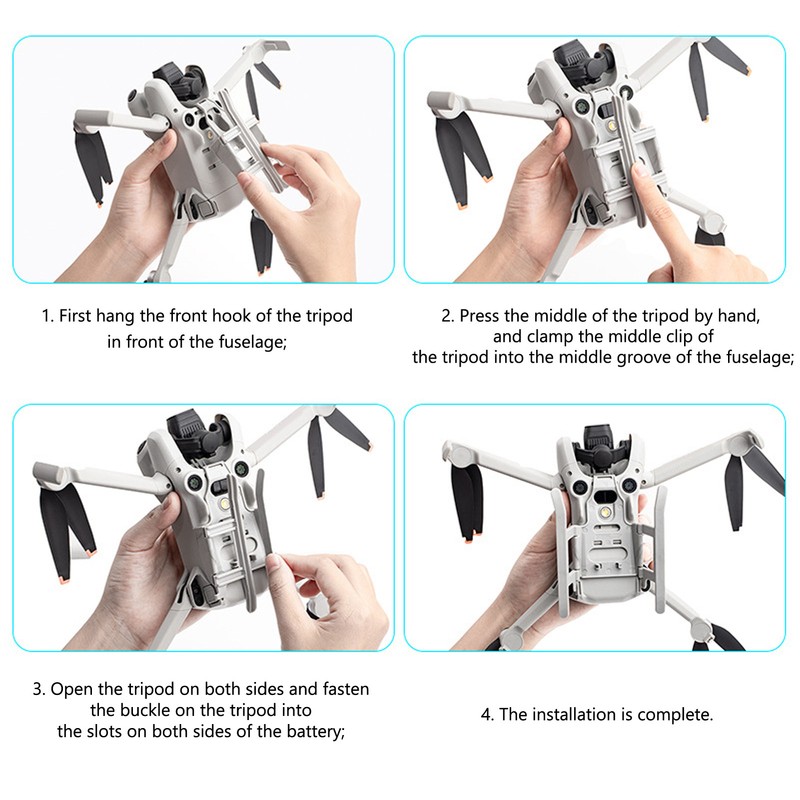 1. First hang the front hook of the tripod in front of the fuselage;

2. Press the middle of the tripod by hand, and clamp the middle clip of the tripod into the middle groove of the fuselage;

3. Open the tripod on both sides and fasten the buckle on the tripod into the slots on both sides of the battery;

4. The installation is complete.