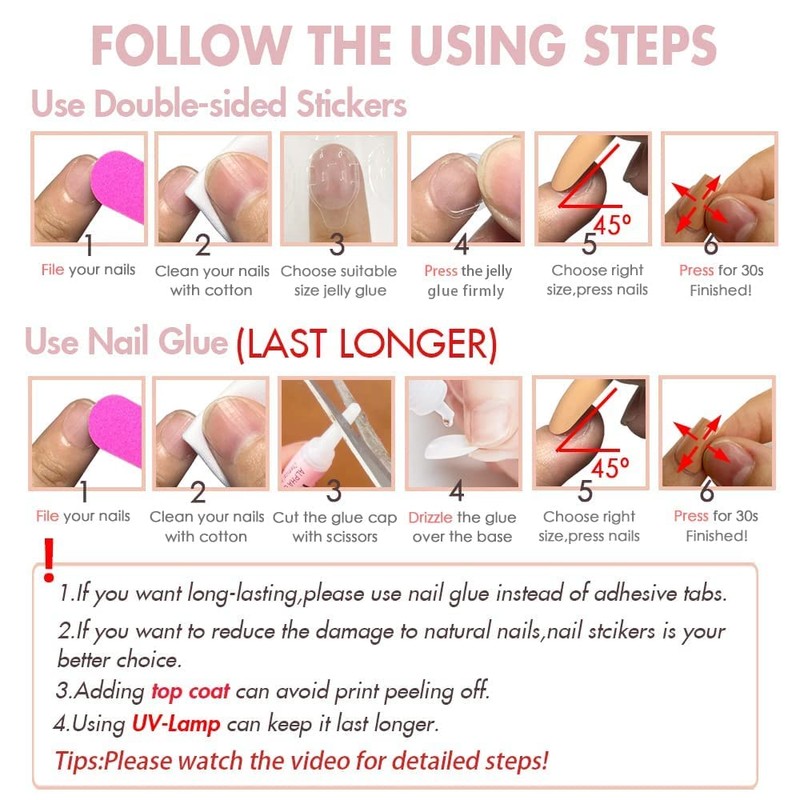 FOLLOW THE USING STEPS

Use Double-sided Stickers

1
File your nails

2
Clean your nails with cotton

3
Choose suitable size jelly glue

4
Press the jelly glue firmly

45°
5
Choose right size,press nails

6
Press for 30s Finished!

Use Nail Glue (LAST LONGER)

1
File your nails

2
Clean your nails with cotton

3
Cut the glue cap with scissors

4
Drizzle the glue over the base

45°
5
Choose right size,press nails

6
Press for 30s Finished!

!

1.If you want long-lasting,please use nail glue instead of adhesive tabs.

2.If you want to reduce the damage to natural nails,nail stcikers is your better choice.

3.Adding top coat can avoid print peeling off.

4.Using UV-Lamp can keep it last longer.

Tips:Please watch the video for detailed steps!