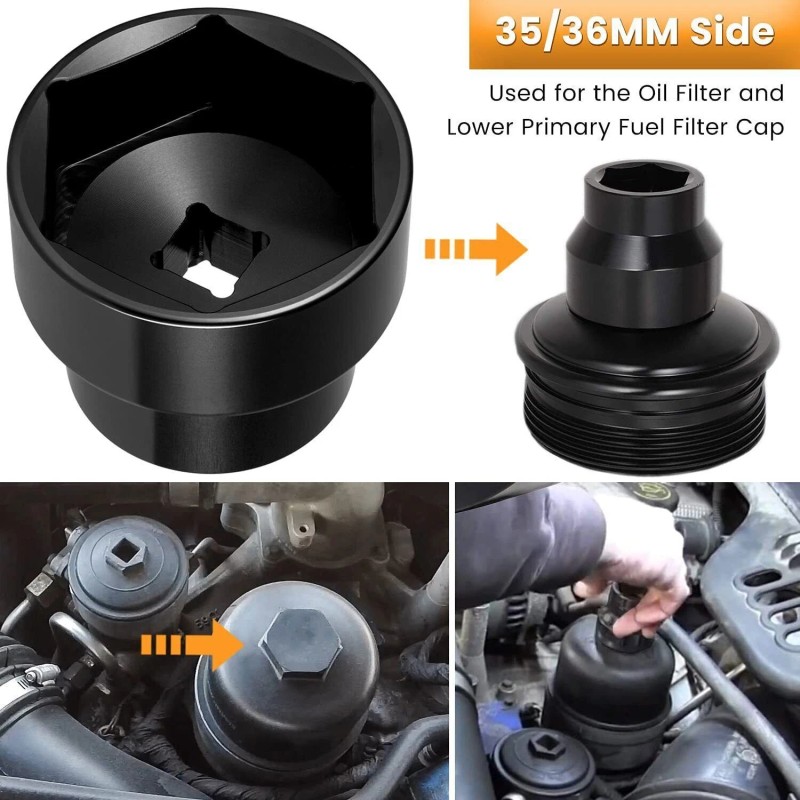 35/36MM Side

Used for the Oil Filter and Lower Primary Fuel Filter Cap