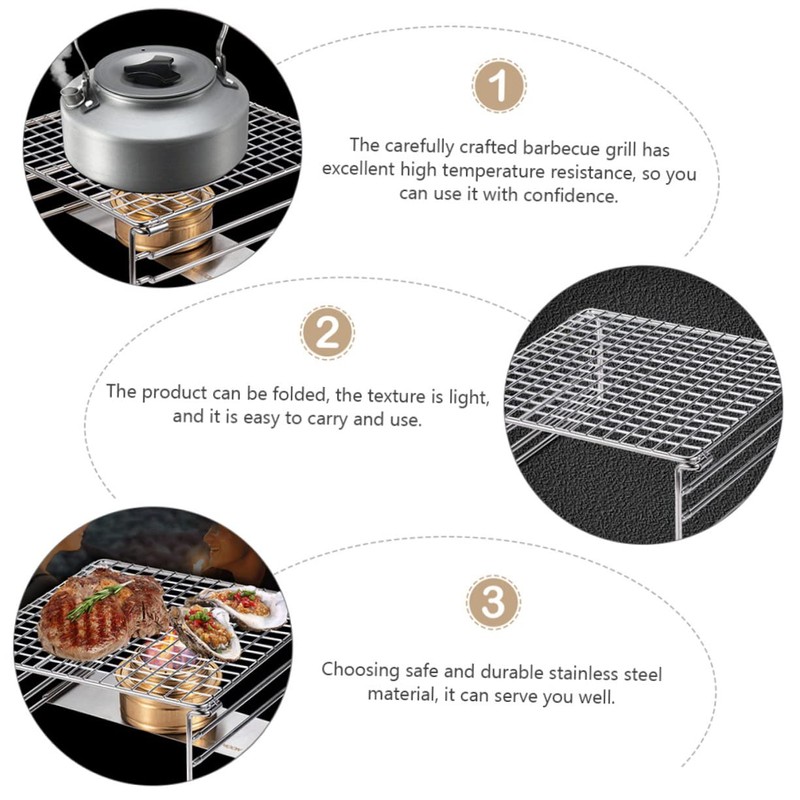 1

The carefully crafted barbecue grill has excellent high temperature resistance, so you can use it with confidence.

2

The product can be folded, the texture is light, and it is easy to carry and use.

3

Choosing safe and durable stainless steel material, it can serve you well.