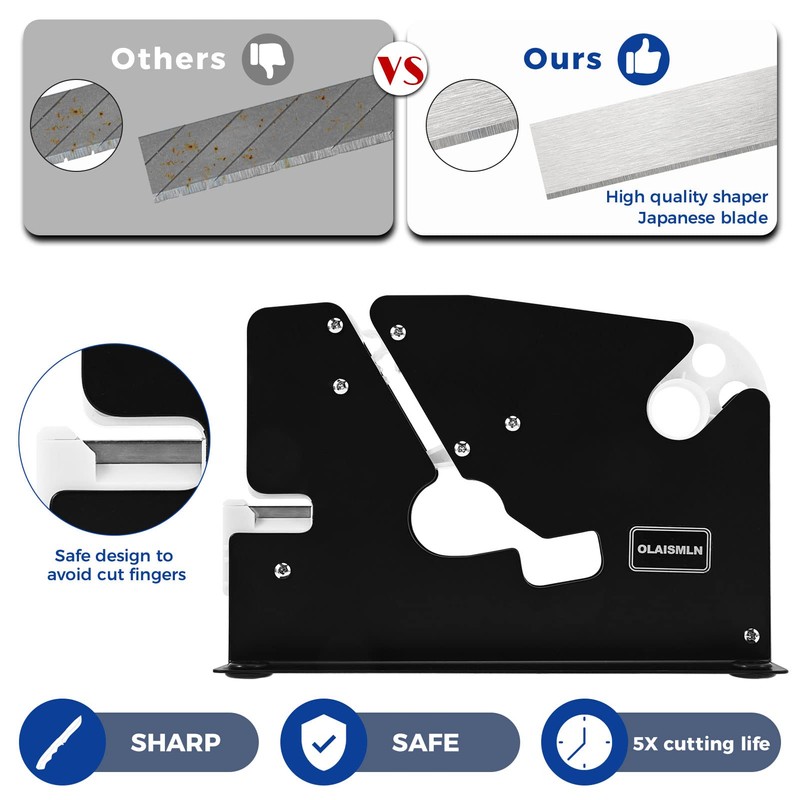 Others

VS

Ours

High quality shaper Japanese blade

Safe design to avoid cut fingers

OLAISMLN

SHARP

SAFE

5X cutting life