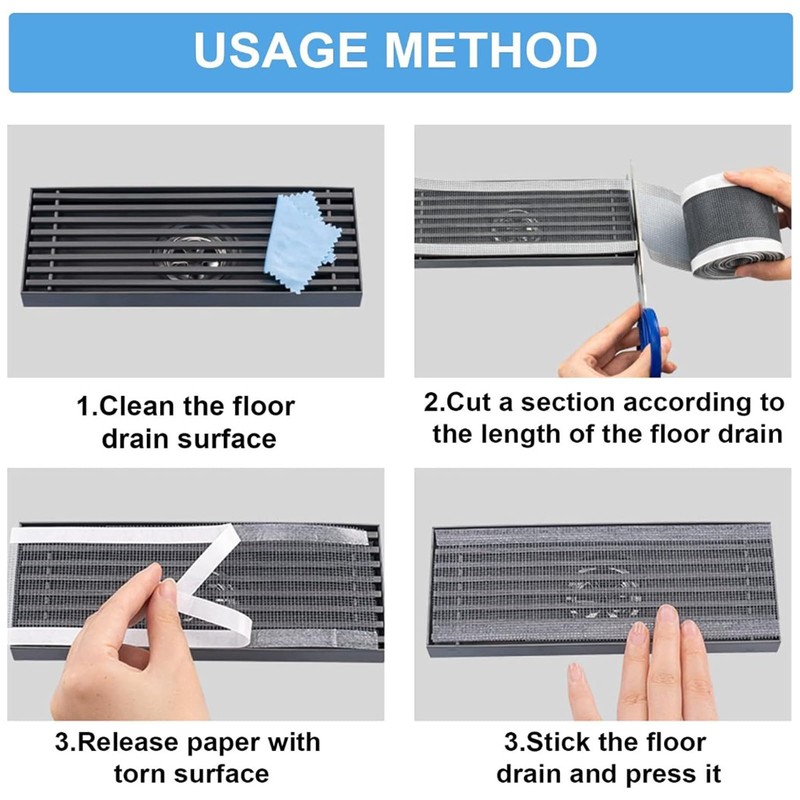 USAGE METHOD

1.Clean the floor drain surface

2.Cut a section according to the length of the floor drain

3.Release paper with torn surface

3.Stick the floor drain and press it