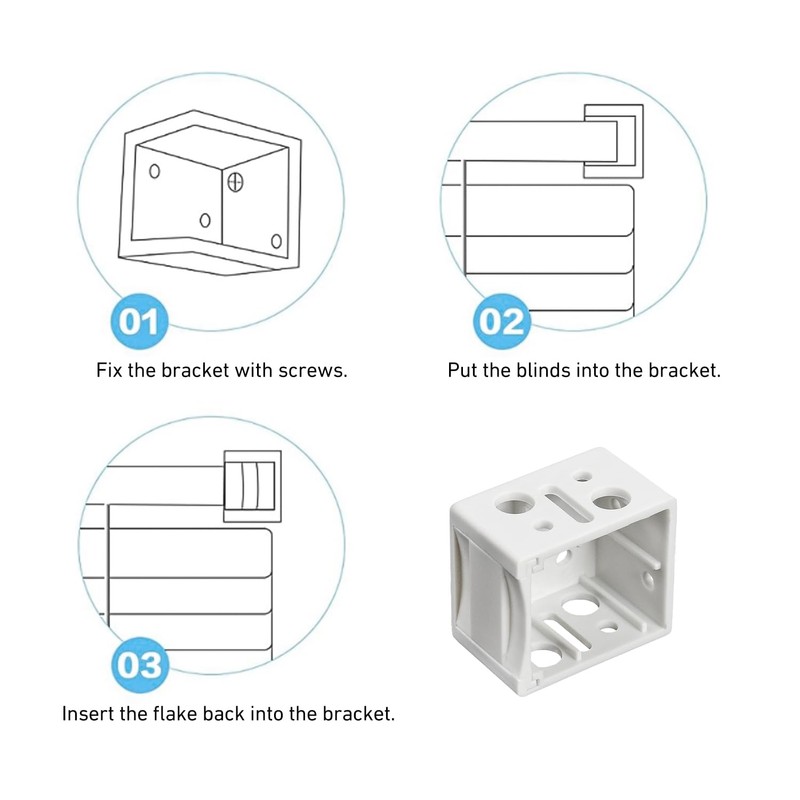 01

Fix the bracket with screws.

02

Put the blinds into the bracket.

03

Insert the flake back into the bracket.