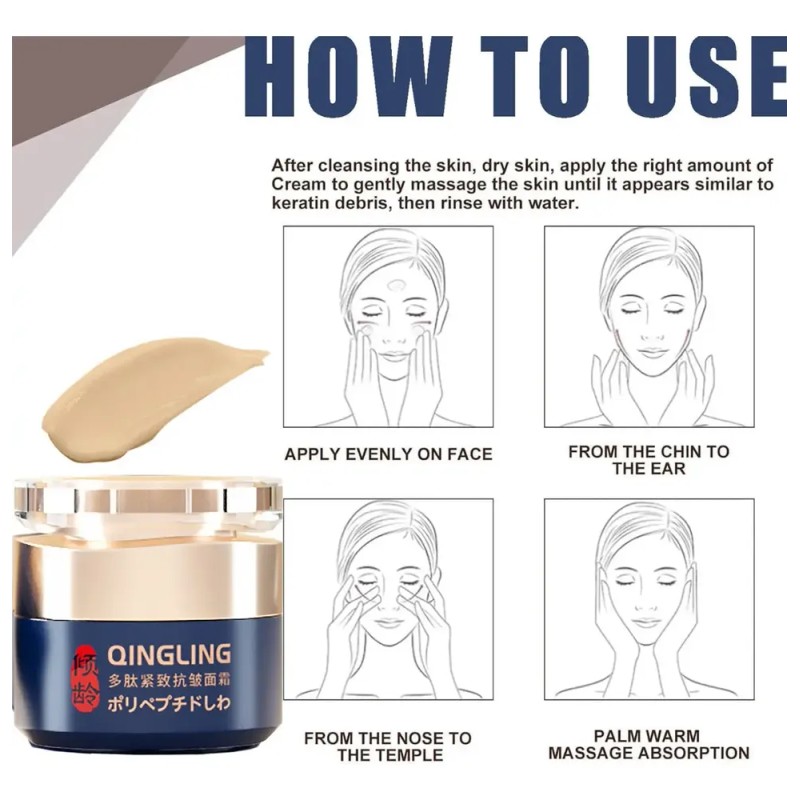 HOW TO USE

After cleansing the skin, dry skin, apply the right amount of Cream to gently massage the skin until it appears similar to keratin debris, then rinse with water.

APPLY EVENLY ON FACE

FROM THE CHIN TO THE EAR

FROM THE NOSE TO THE TEMPLE

PALM WARM MASSAGE ABSORPTION

倾龄

QINGLING

多肽紧致抗皱面霜

ポリペプチドしわ