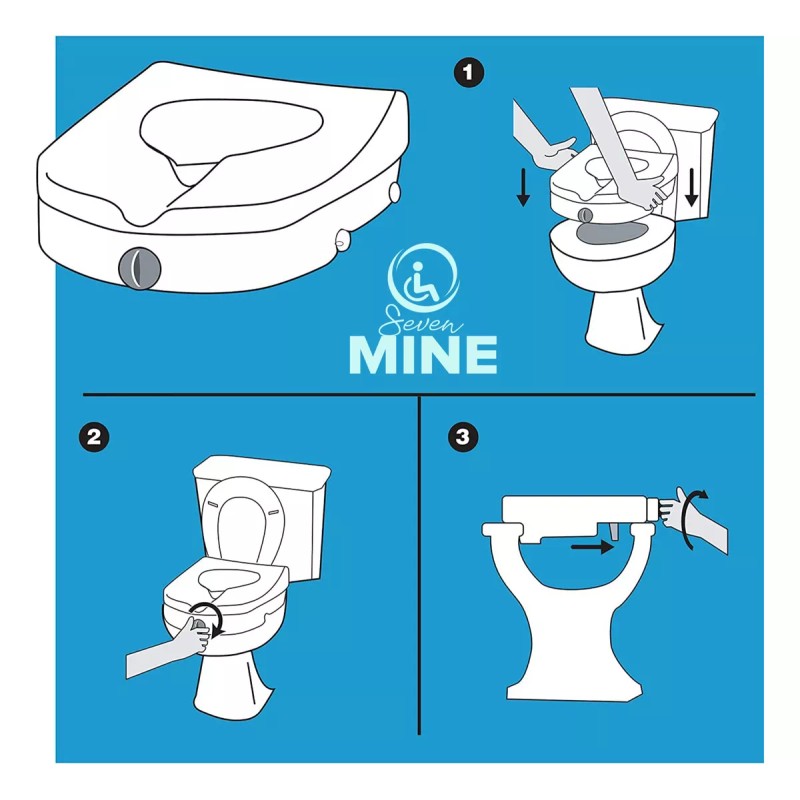 1

Seven
MINE

2

3