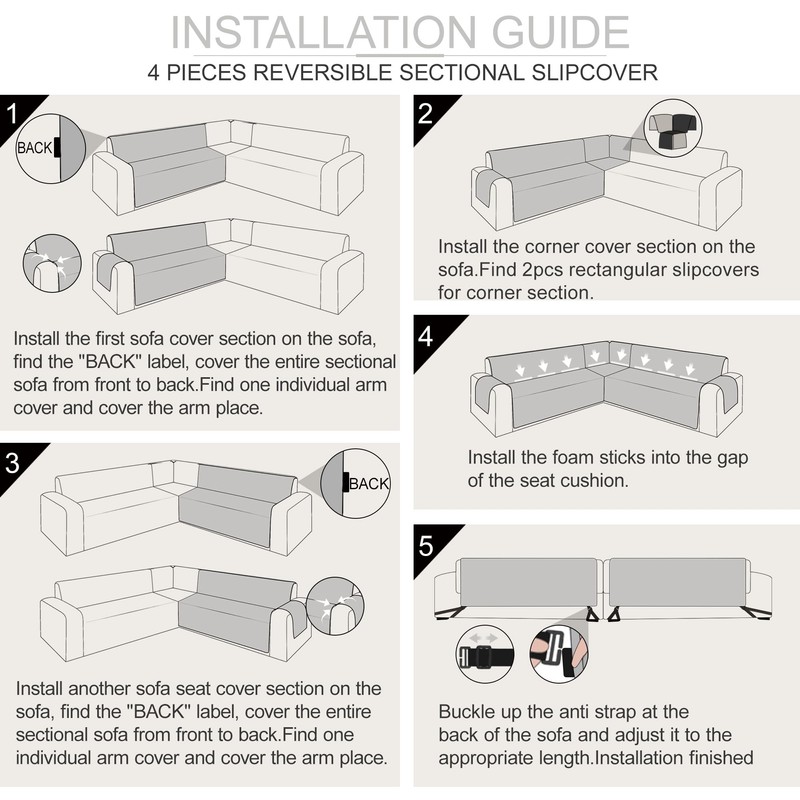 INSTALLATION GUIDE

4 PIECES REVERSIBLE SECTIONAL SLIPCOVER

1

BACK

Install the first sofa cover section on the sofa, find the "BACK" label, cover the entire sectional sofa from front to back.Find one individual arm cover and cover the arm place.

2

Install the corner cover section on the sofa.Find 2pcs rectangular slipcovers for corner section.

3

BACK

Install another sofa seat cover section on the sofa, find the "BACK" label, cover the entire sectional sofa from front to back.Find one individual arm cover and cover the arm place.

4

Install the foam sticks into the gap of the seat cushion.

5

Buckle up the anti strap at the back of the sofa and adjust it to the appropriate length.Installation finished