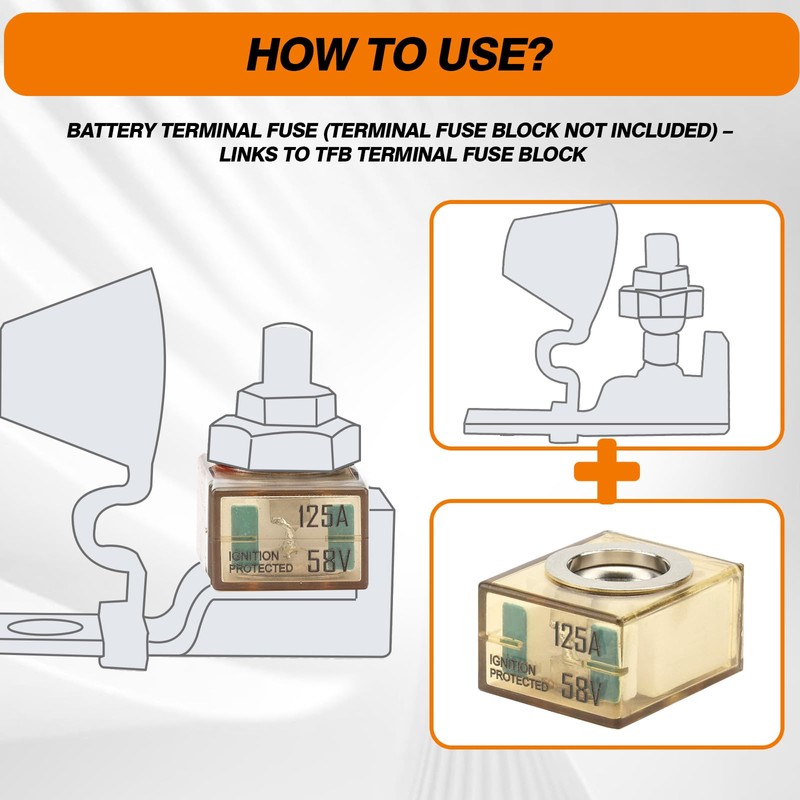 HOW TO USE?

BATTERY TERMINAL FUSE (TERMINAL FUSE BLOCK NOT INCLUDED) – LINKS TO TFB TERMINAL FUSE BLOCK

125A
IGNITION PROTECTED
58V

125A
IGNITION PROTECTED
58V