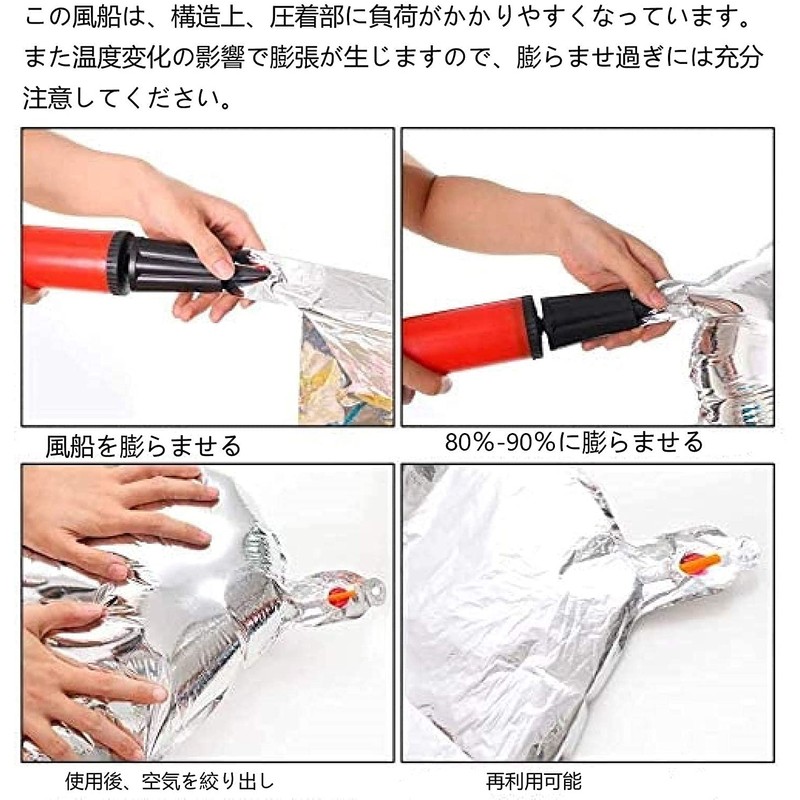 この風船は、構造上、圧着部に負荷がかかりやすくなっています。また温度変化の影響で膨張が生じますので、膨らませ過ぎには充分注意してください。

風船を膨らませる

80%-90%に膨らませる

使用後、空気を絞り出し

再利用可能