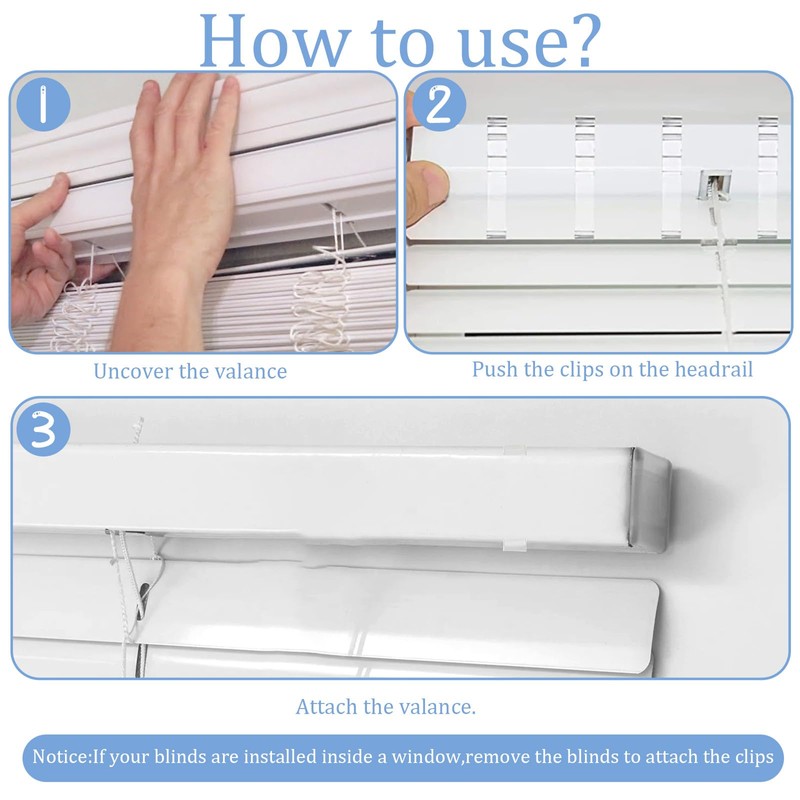 How to use?

1

Uncover the valance

2

Push the clips on the headrail

3

Attach the valance.

Notice:If your blinds are installed inside a window,remove the blinds to attach the clips